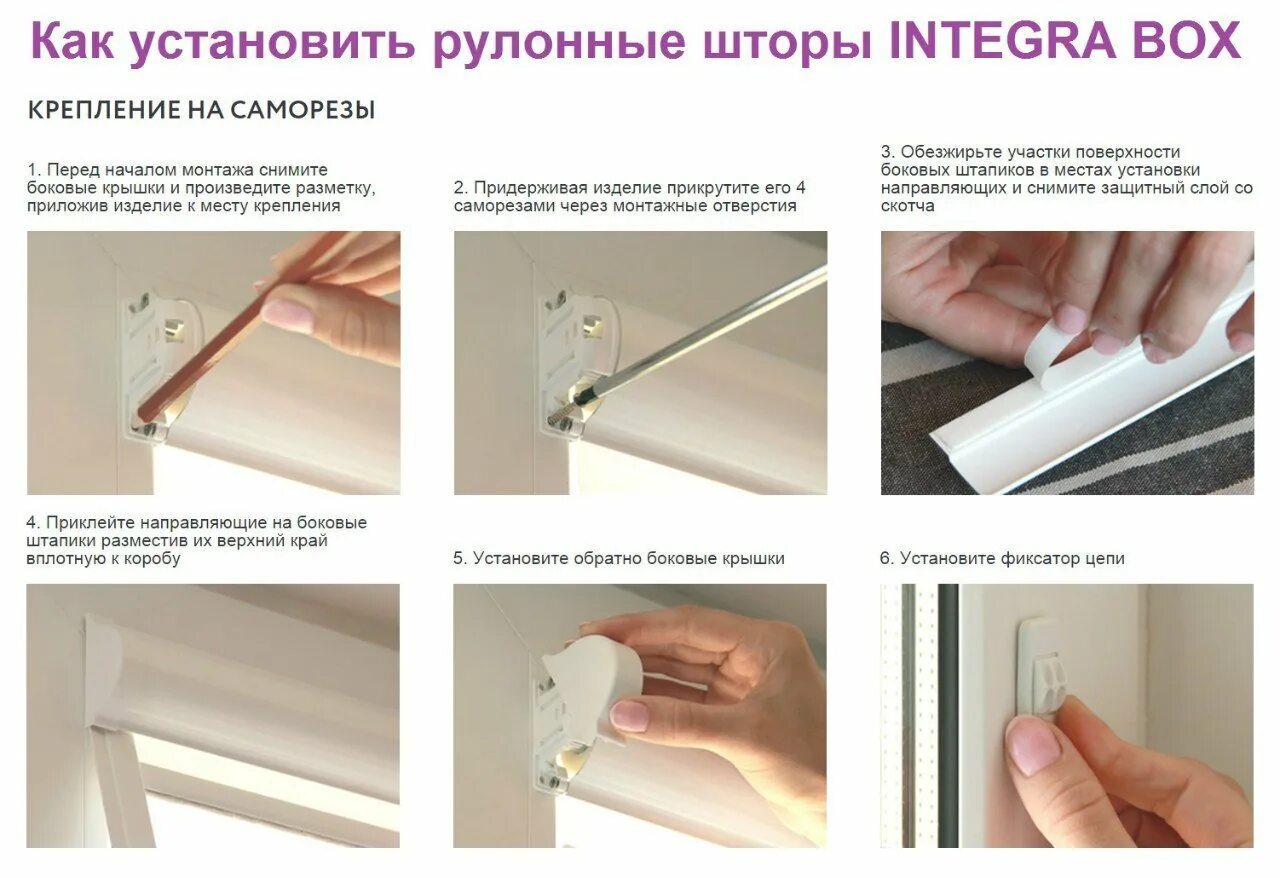 Как установить рулонные шторы INTEGRA BOX

КРЕПЛЕНИЕ НА САМОРЕЗЫ

1. Перед началом монтажа снимите боковые крышки и произведите разметку, приложив изделие к месту крепления

2. Придерживая изделие прикрутите его 4 саморезами через монтажные отверстия

3. Обезжирьте участки поверхности боковых штапиков в местах установки направляющих и снимите защитный слой со скотча

4. Приклейте направляющие на боковые штапики разместив их верхний край вплотную к коробу

5. Установите обратно боковые крышки

6. Установите фиксатор цепи