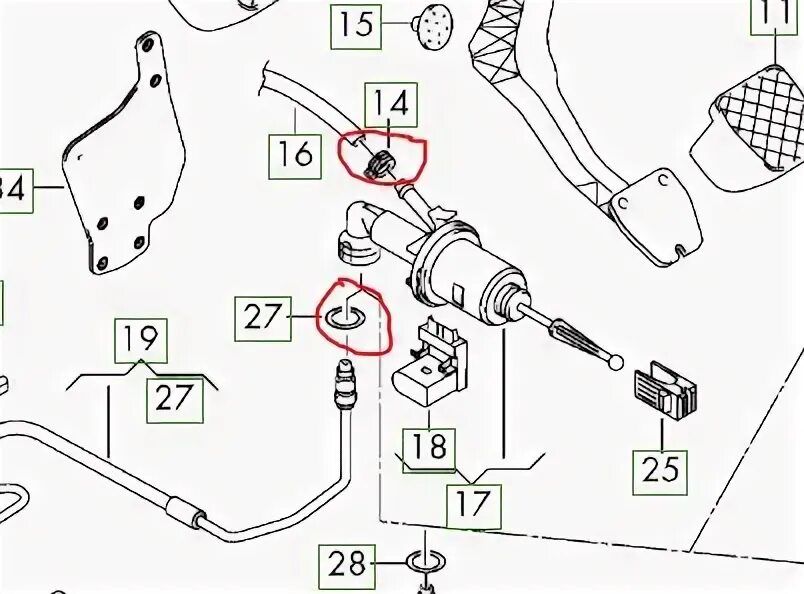 15
11
14
16
34
27
19
27
18
17
25
28