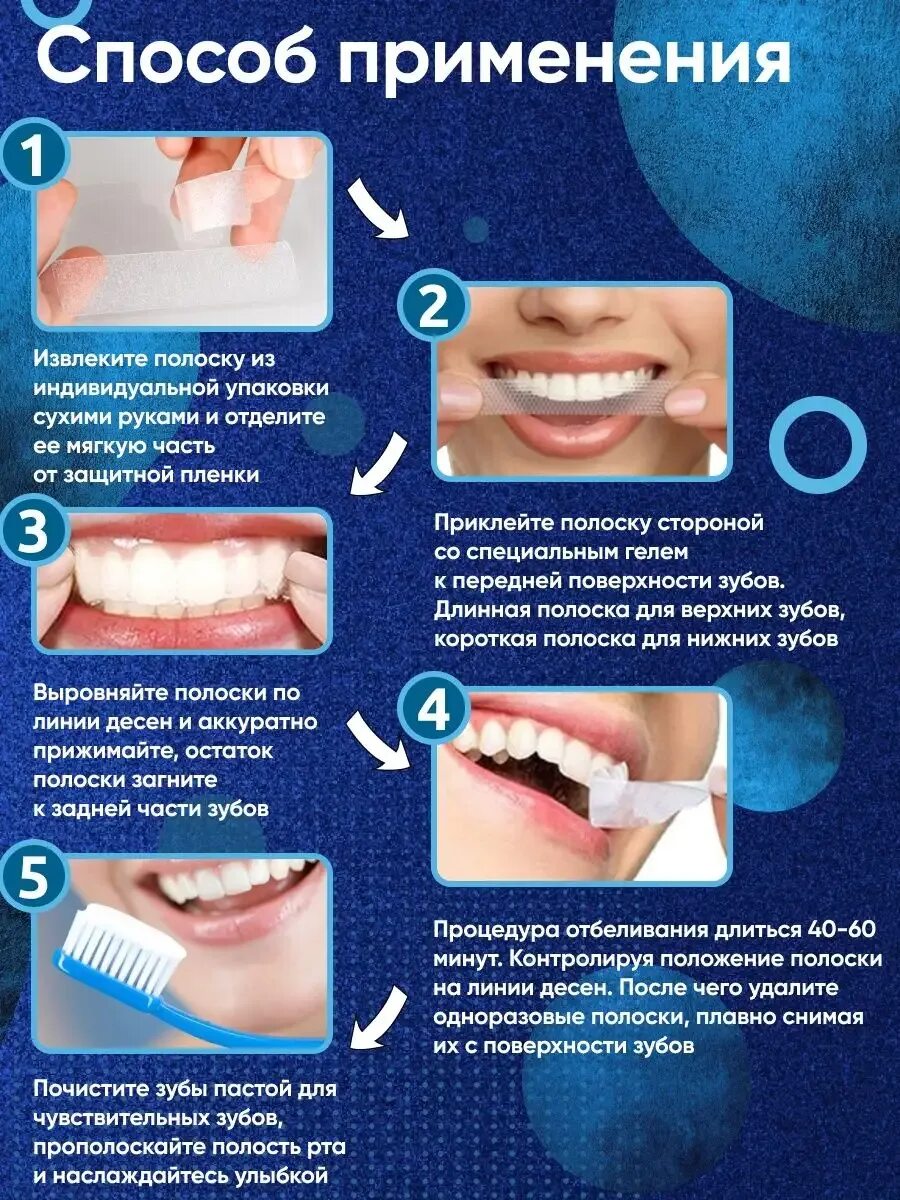 Способ применения

1

Извлеките полоску из индивидуальной упаковки сухими руками и отделите ее мягкую часть от защитной пленки

2

Приклейте полоску стороной со специальным гелем к передней поверхности зубов. Длинная полоска для верхних зубов, короткая полоска для нижних зубов

3

Выровняйте полоски по линии десен и аккуратно прижимайте, остаток полоски загните к задней части зубов

4

Процедура отбеливания длиться 40-60 минут. Контролируя положение полоски на линии десен. После чего удалите одноразовые полоски, плавно снимая их с поверхности зубов

5

Почистите зубы пастой для чувствительных зубов, прополоскайте полость рта и наслаждайтесь улыбкой