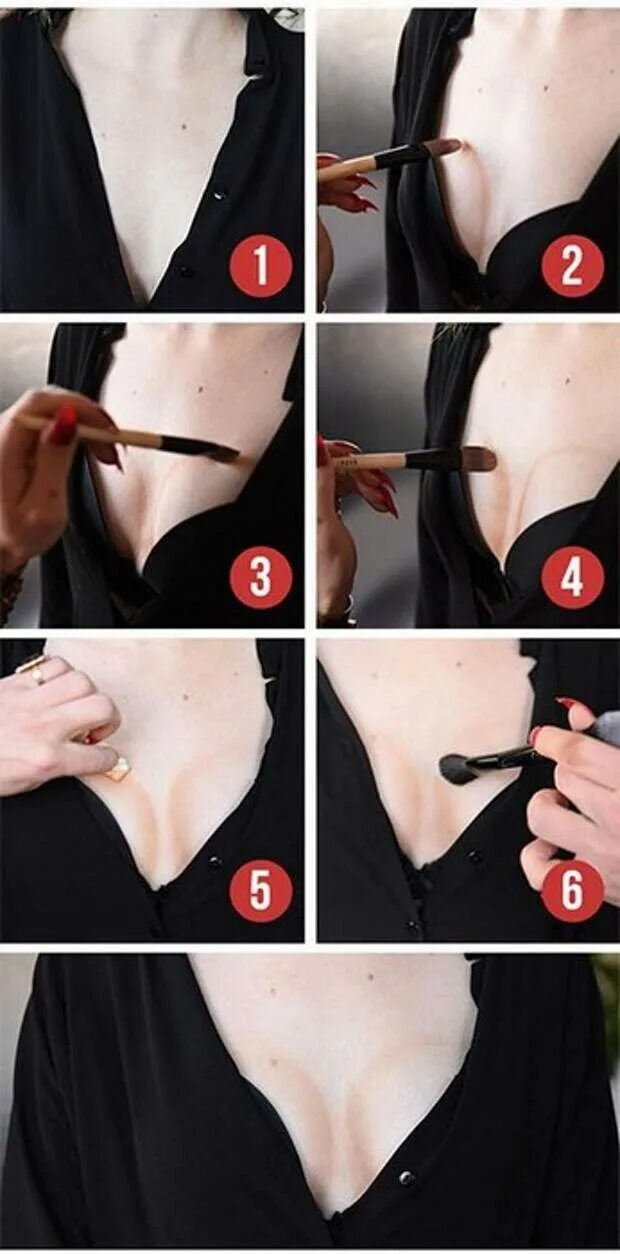 1
2
3
4
5
6