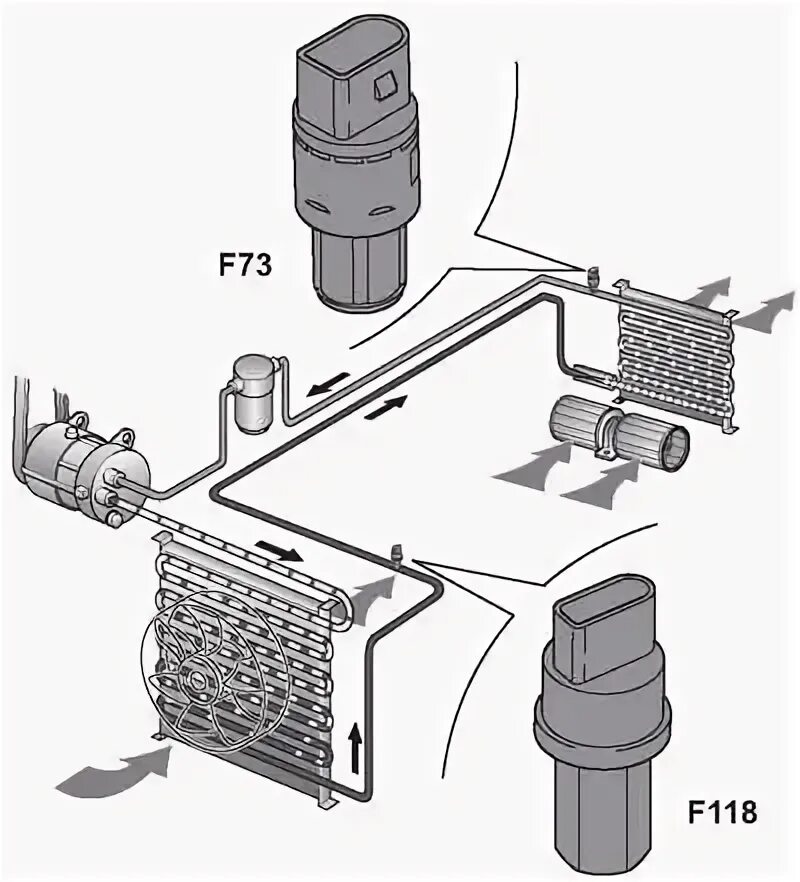 F73

F118