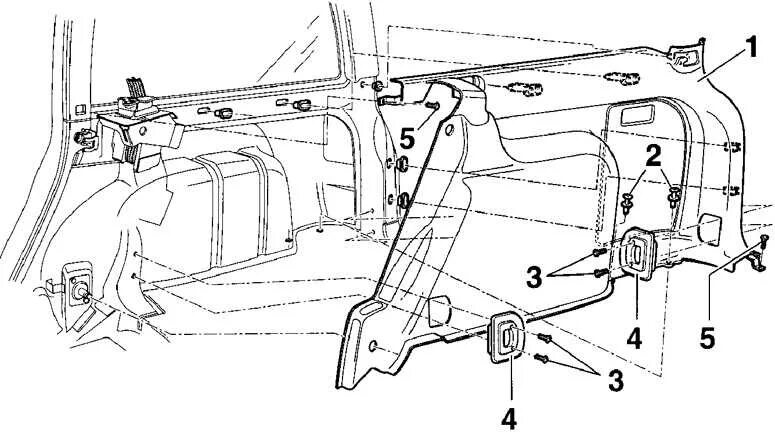 1
5
2
3
4
5
3
4