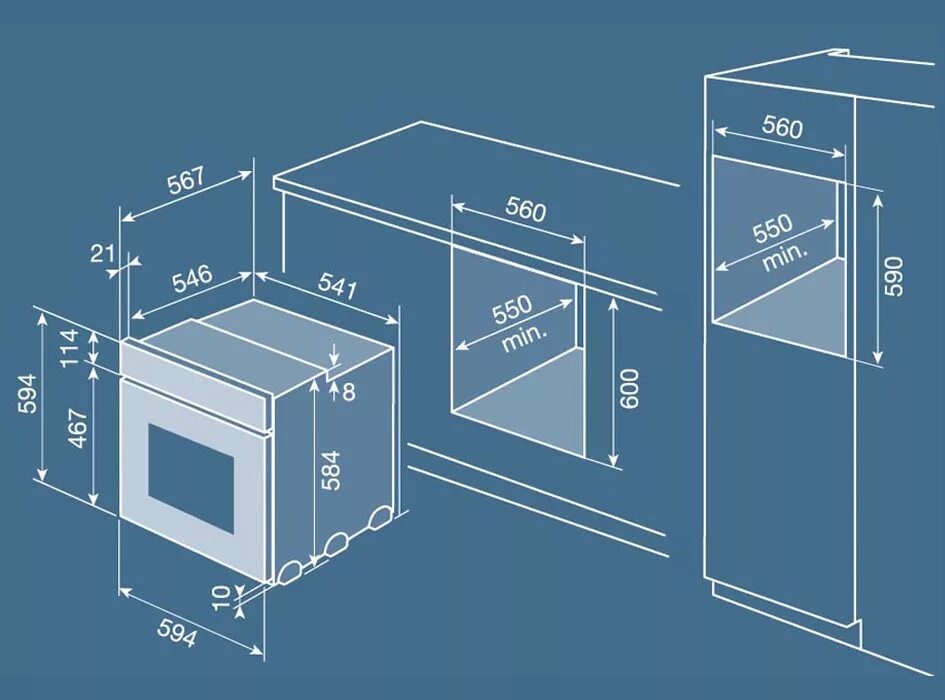 567
21
546
541
114
594
467
8
584
10
594
560
550
min.
600
560
550
min.
590