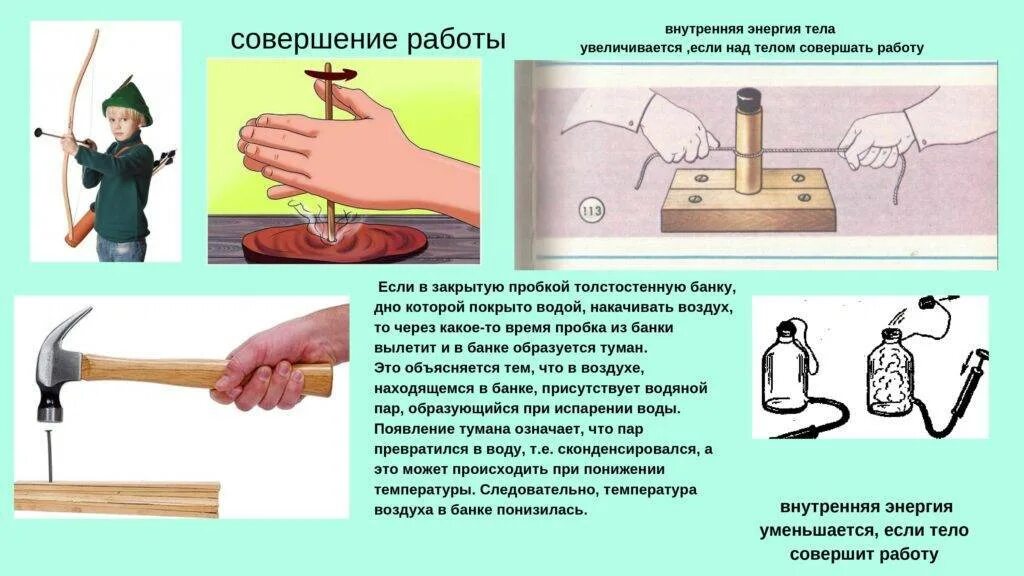 совершение работы

внутренняя энергия тела увеличивается ,если над телом совершать работу

113

Если в закрытую пробкой толстостенную банку, дно которой покрыто водой, накачивать воздух, то через какое-то время пробка из банки вылетит и в банке образуется туман.
Это объясняется тем, что в воздухе, находящемся в банке, присутствует водяной пар, образующийся при испарении воды. Появление тумана означает, что пар превратился в воду, т.е. сконденсировался, а это может происходить при понижении температуры. Следовательно, температура воздуха в банке понизилась.

внутренняя энергия уменьшается, если тело совершит работу