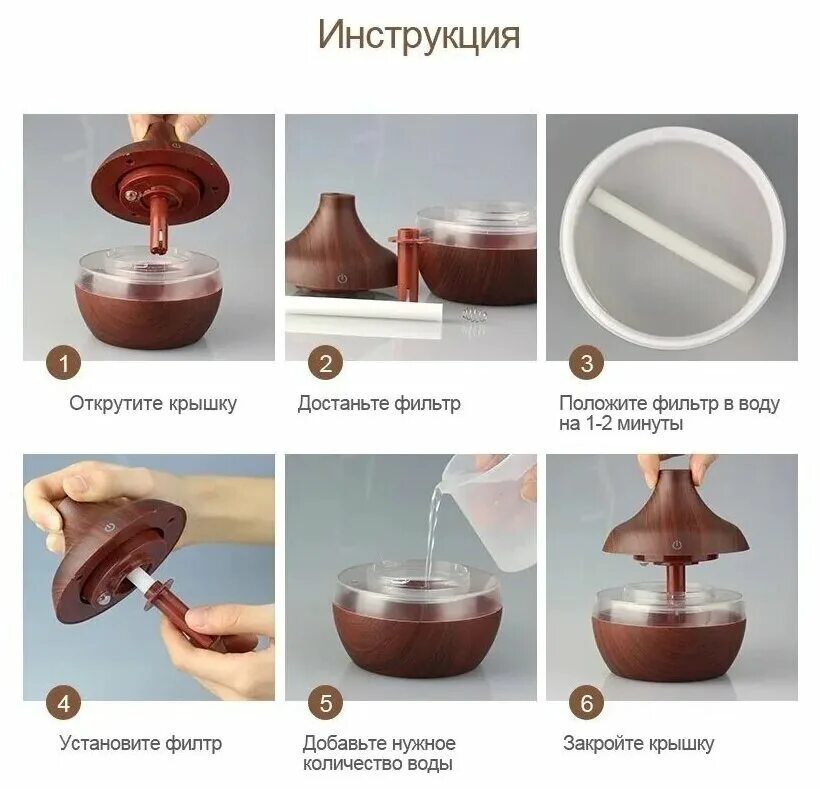 Инструкция

1

Открутите крышку

2

Достаньте фильтр

3

Положите фильтр в воду на 1-2 минуты

4

Установите филтр

5

Добавьте нужное количество воды

6

Закройте крышку