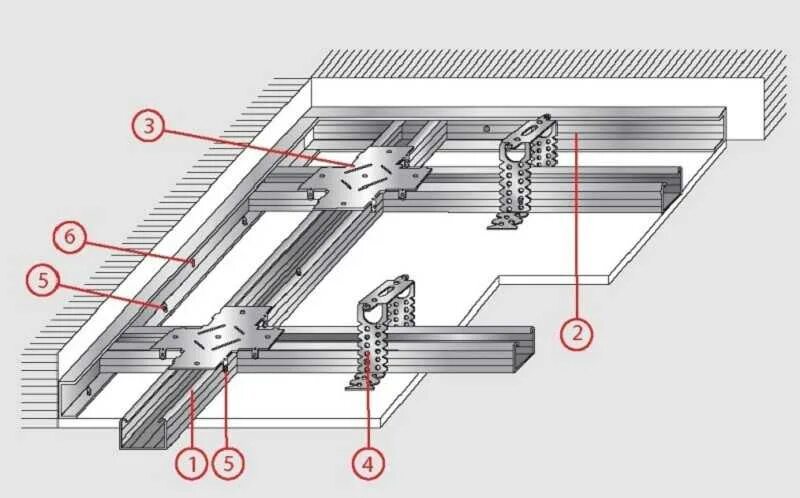 3
6
5
2
1
5
4