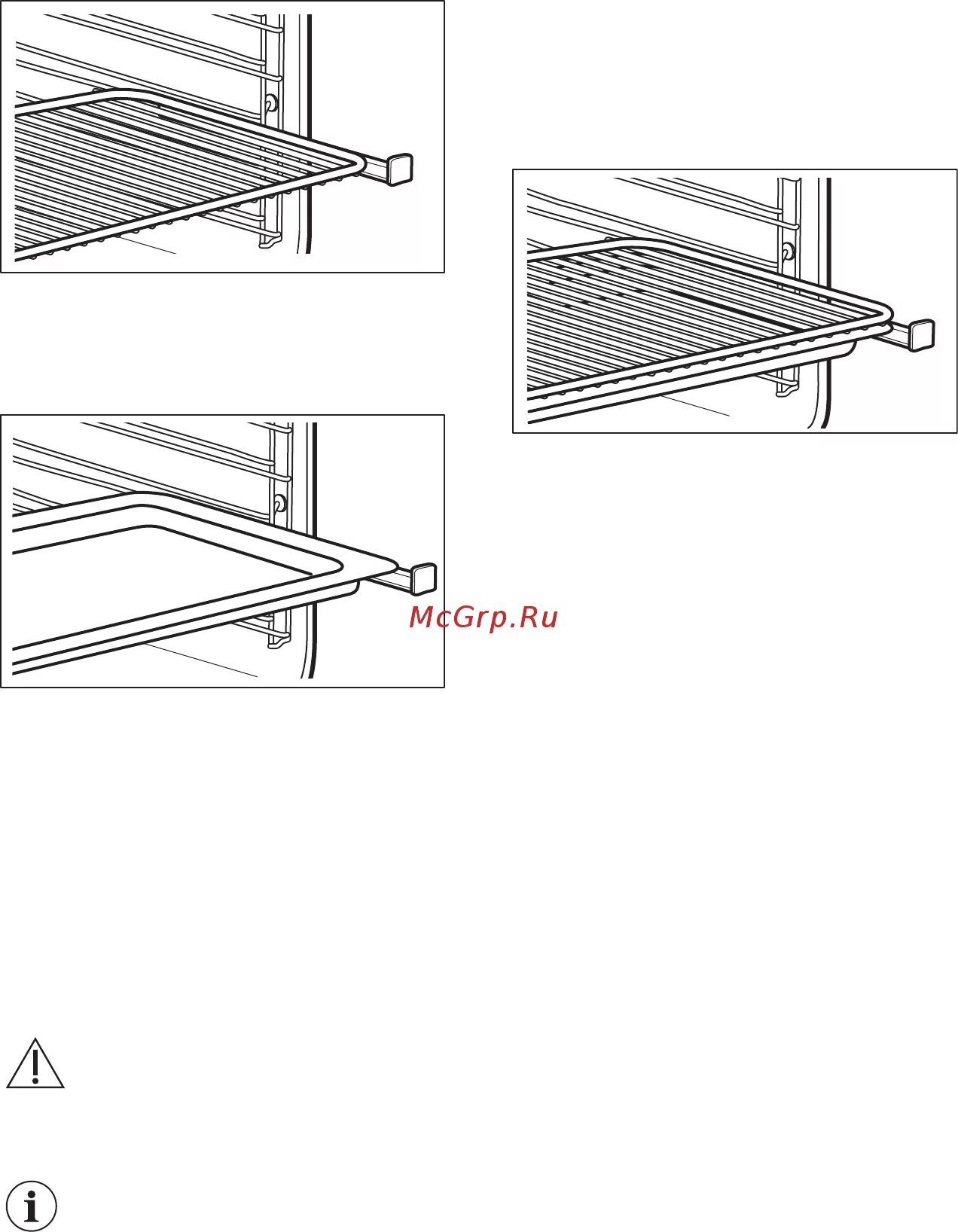 McGrp.Ru