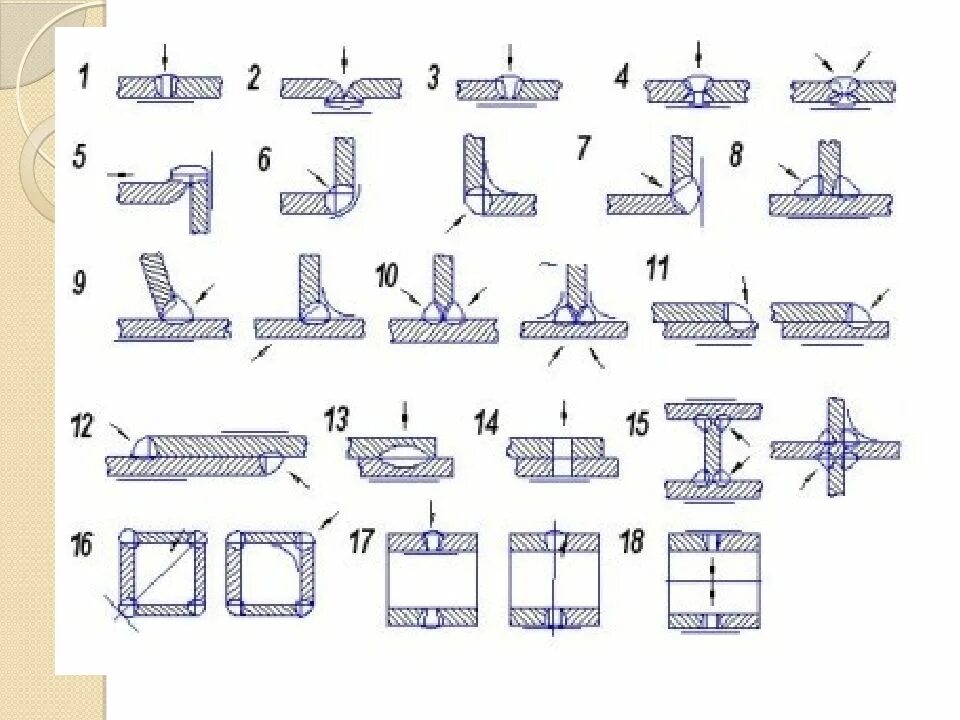 1
2
3
4
5
6
7
8
9
10
11
12
13
14
15
16
17
18