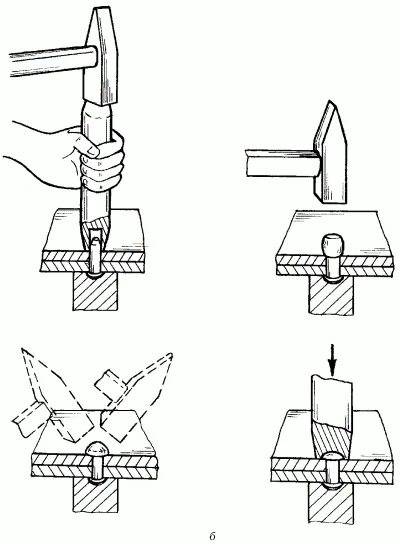 б