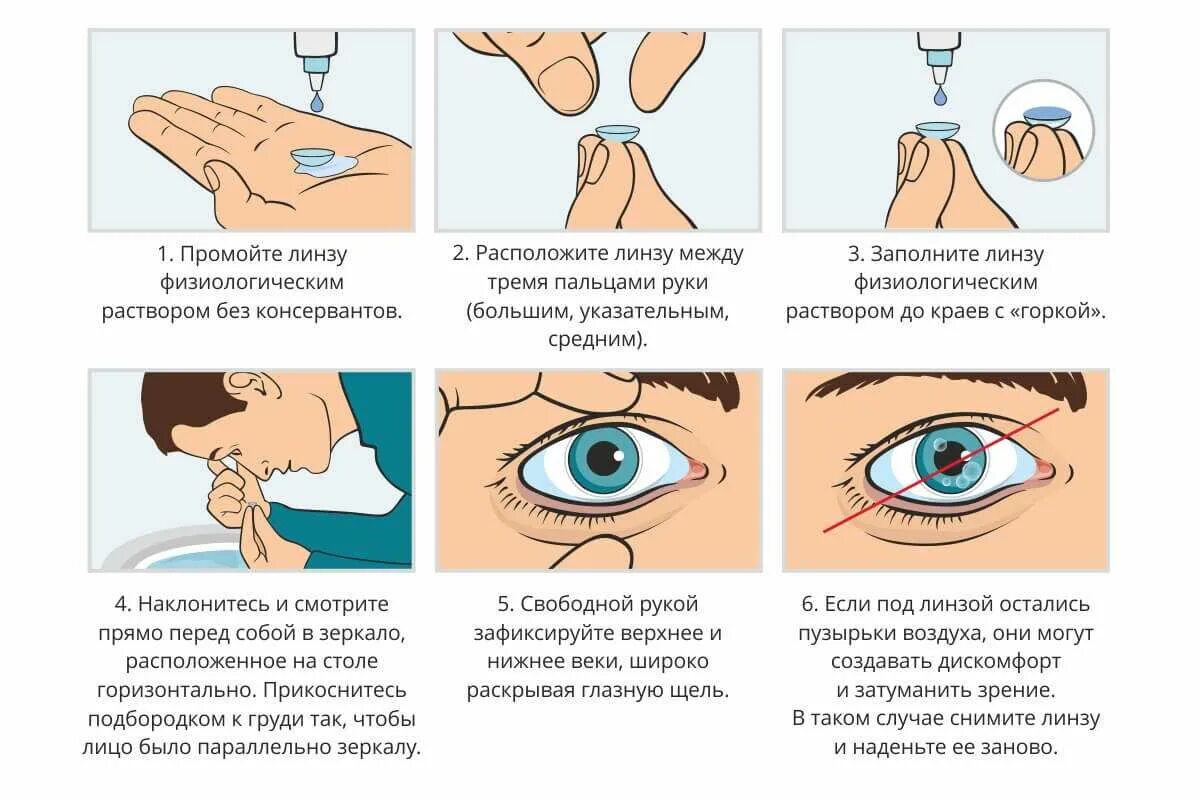 1. Промойте линзу физиологическим раствором без консервантов.

2. Расположите линзу между тремя пальцами руки (большим, указательным, средним).

3. Заполните линзу физиологическим раствором до краев с «горкой».

4. Наклонитесь и смотрите прямо перед собой в зеркало, расположенное на столе горизонтально. Прикоснитесь подбородком к груди так, чтобы лицо было параллельно зеркалу.

5. Свободной рукой зафиксируйте верхнее и нижнее веки, широко раскрывая глазную щель.

6. Если под линзой остались пузырьки воздуха, они могут создавать дискомфорт и затуманить зрение. В таком случае снимите линзу и наденьте ее заново.