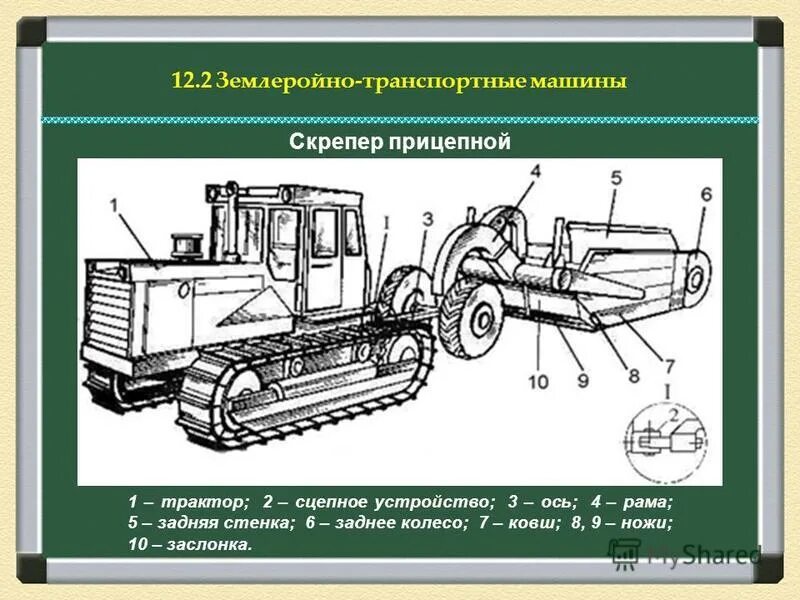 12.2 Землеройно-транспортные машины

Скрепер прицепной

1
I
3
4
5
6
10
9
8
7
I
2

1 – трактор; 2 – сцепное устройство; 3 – ось; 4 – рама; 5 – задняя стенка; 6 – заднее колесо; 7 – ковш; 8, 9 – ножи; 10 – заслонка.

MyShared