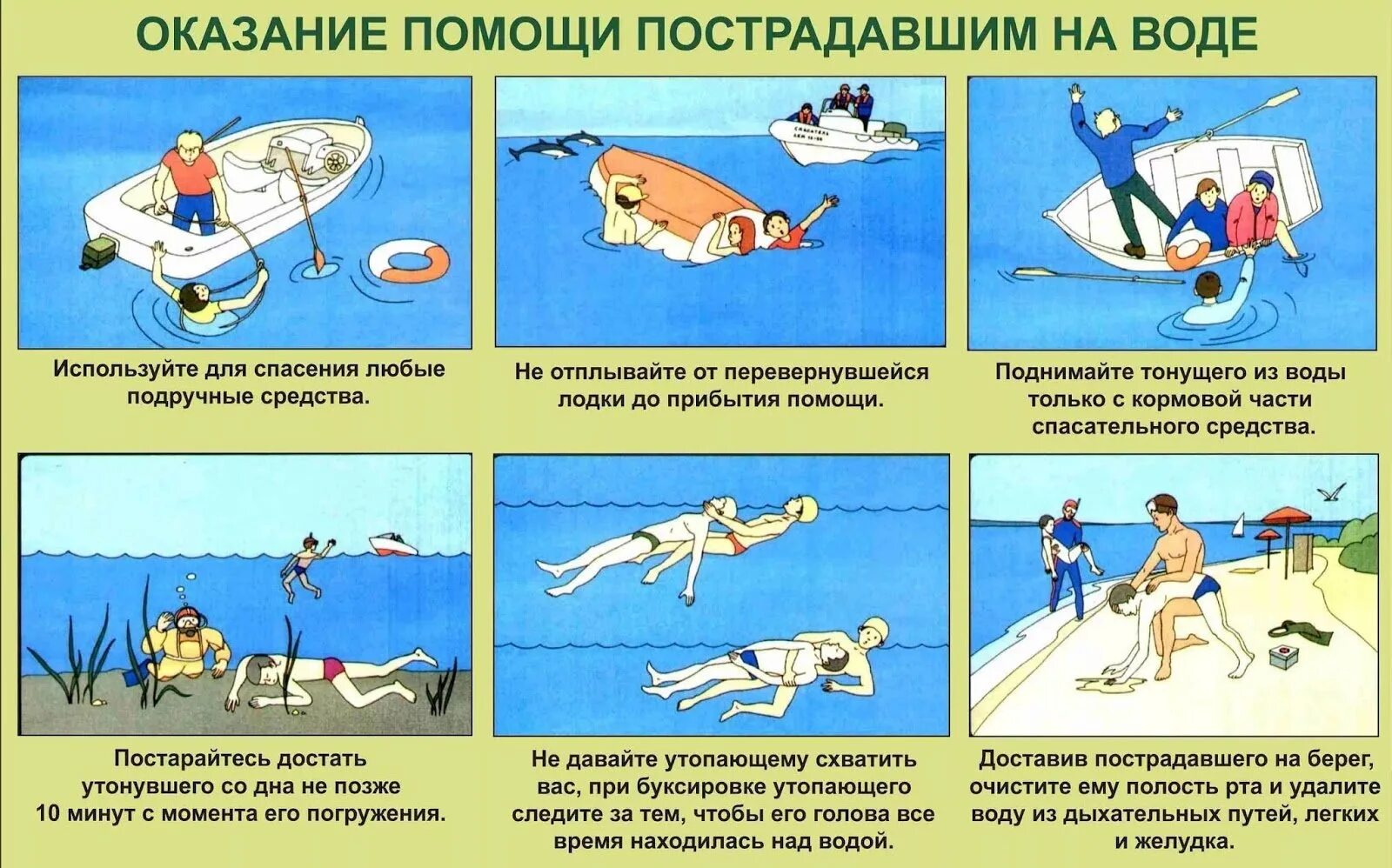 ОКАЗАНИЕ ПОМОЩИ ПОСТРАДАВШИМ НА ВОДЕ

СПАСАТЕЛЬ

Используйте для спасения любые подручные средства.

Не отплывайте от перевернувшейся лодки до прибытия помощи.

Поднимайте тонущего из воды только с кормовой части спасательного средства.

Постарайтесь достать утонувшего со дна не позже 10 минут с момента его погружения.

Не давайте утопающему схватить вас, при буксировке утопающего следите за тем, чтобы его голова все время находилась над водой.

Доставив пострадавшего на берег, очистите ему полость рта и удалите воду из дыхательных путей, легких и желудка.