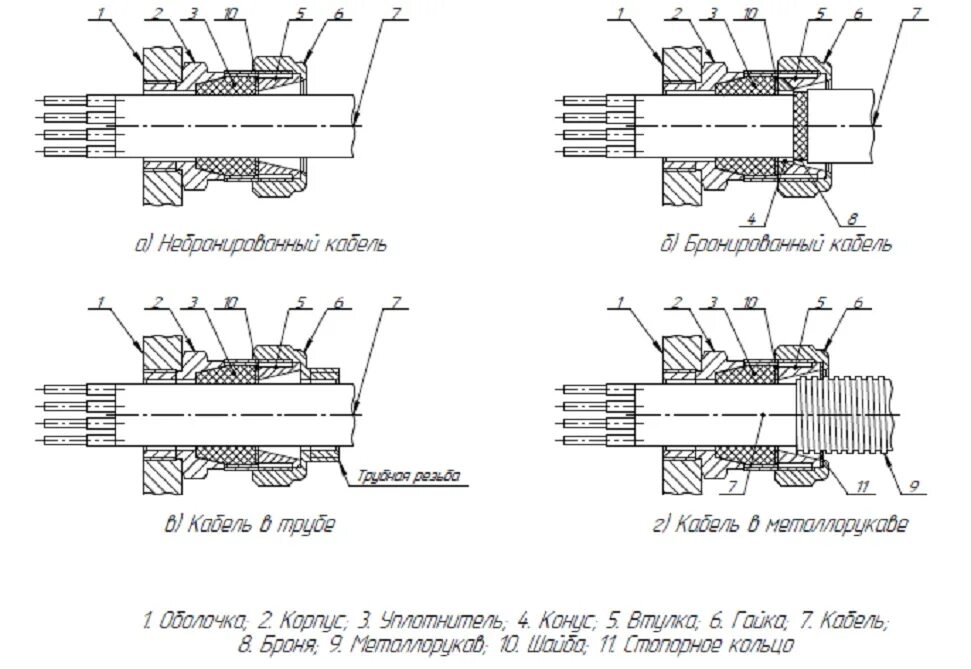 1 2 3 10 5 6 7

а) Небронированный кабель

1 2 3 10 5 6 7

4 8

б) Бронированный кабель

1 2 3 10 5 6 7

Трубная резьба

в) Кабель в трубе

1 2 3 10 5 6

7 11 9

г) Кабель в металлорукаве

1. Оболочка; 2. Корпус; 3. Уплотнитель; 4. Конус; 5. Втулка; 6. Гайка; 7. Кабель; 8. Броня; 9. Металлорукав; 10. Шайба; 11. Стопорное кольцо