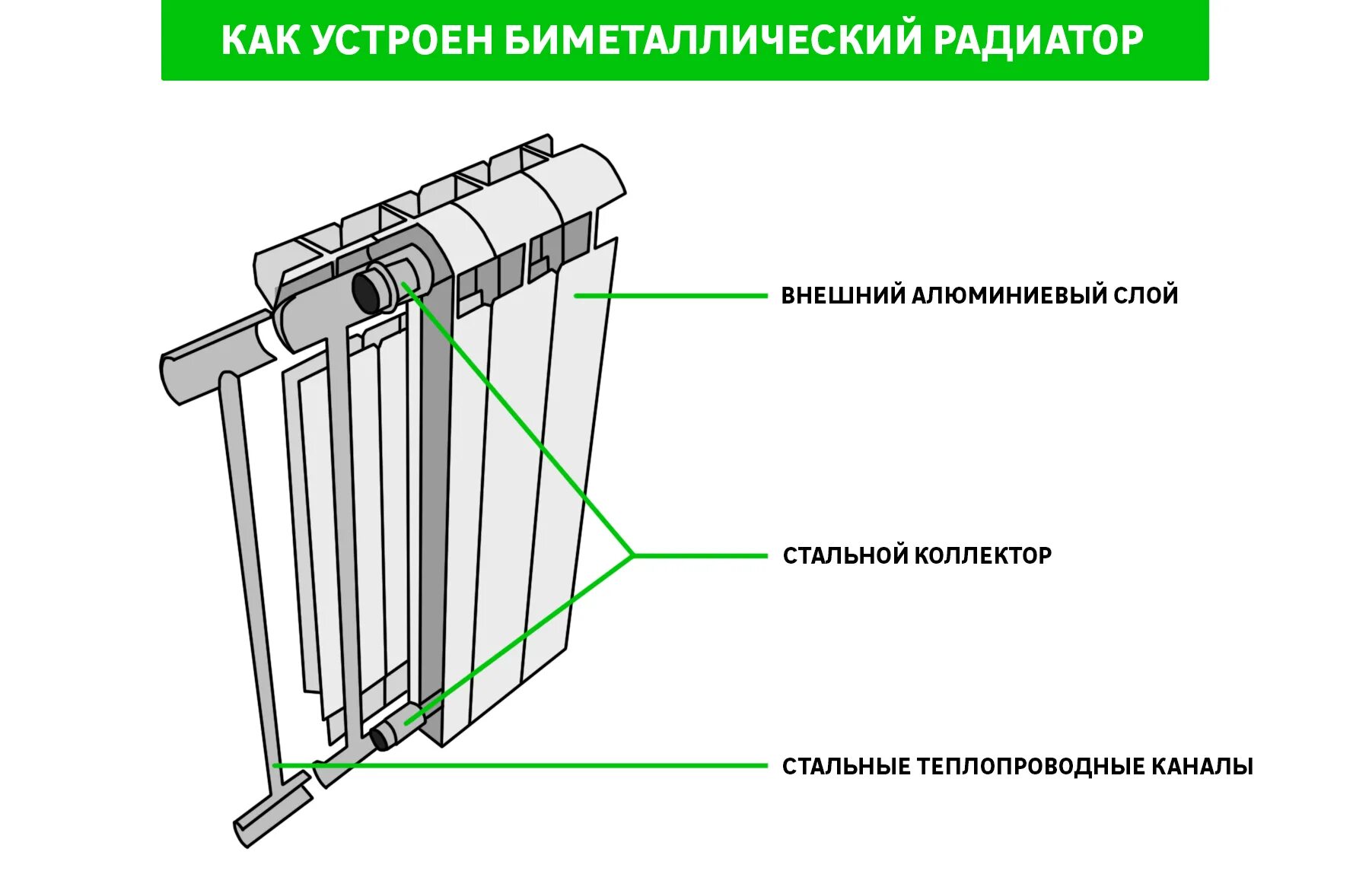 КАК УСТРОЕН БИМЕТАЛЛИЧЕСКИЙ РАДИАТОР

ВНЕШНИЙ АЛЮМИНИЕВЫЙ СЛОЙ

СТАЛЬНОЙ КОЛЛЕКТОР

СТАЛЬНЫЕ ТЕПЛОПРОВОДНЫЕ КАНАЛЫ