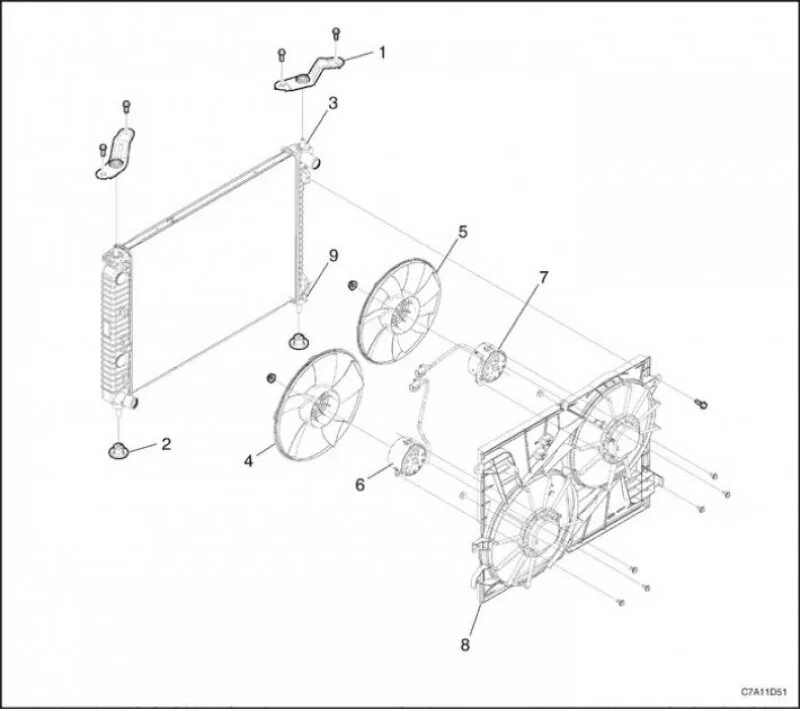 1
3
5
9
7
2
4
6
8
C7A11D51