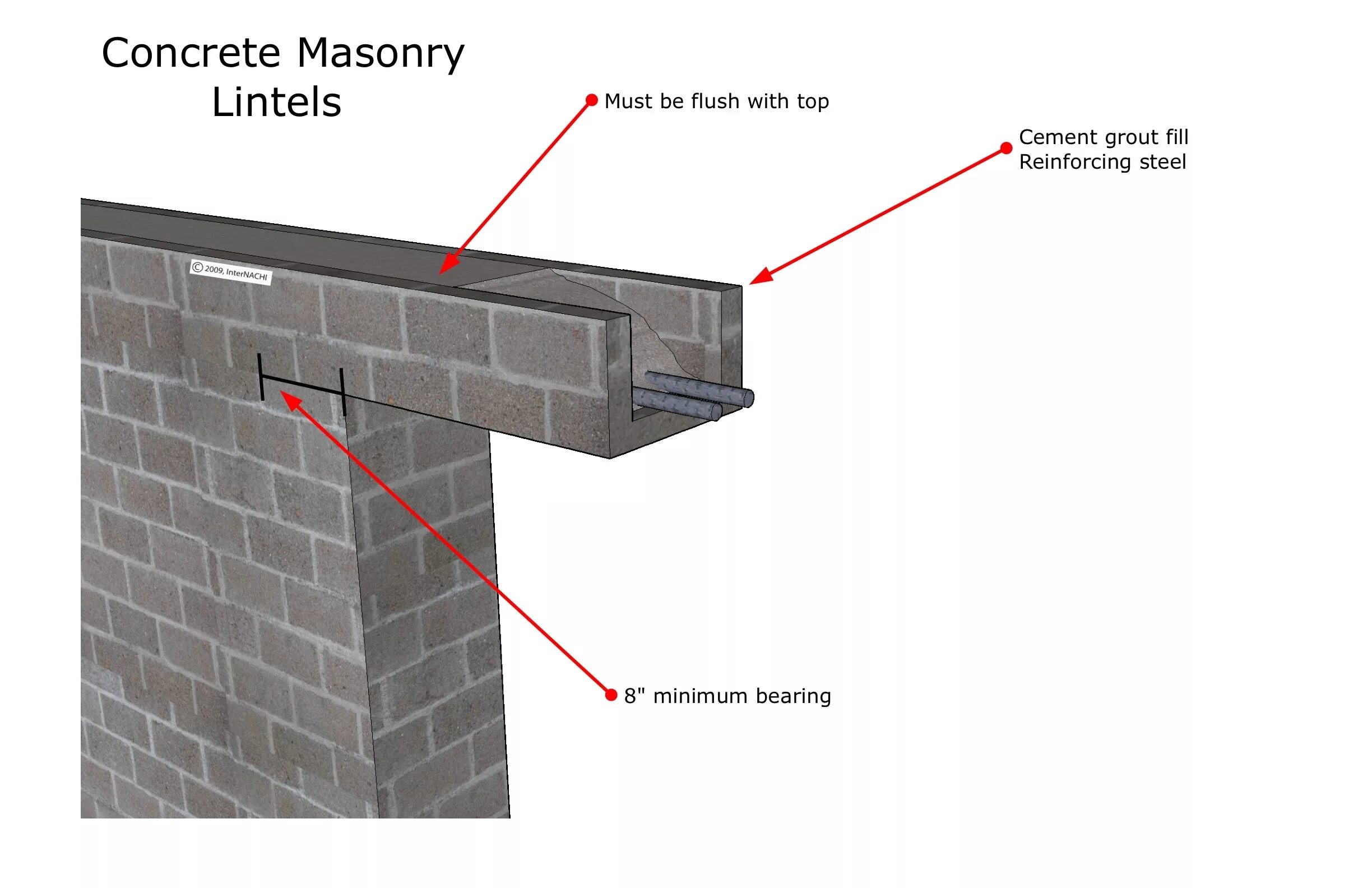 Concrete Masonry Lintels

Must be flush with top

Cement grout fill
Reinforcing steel

© 2009, InterNACHI

8" minimum bearing