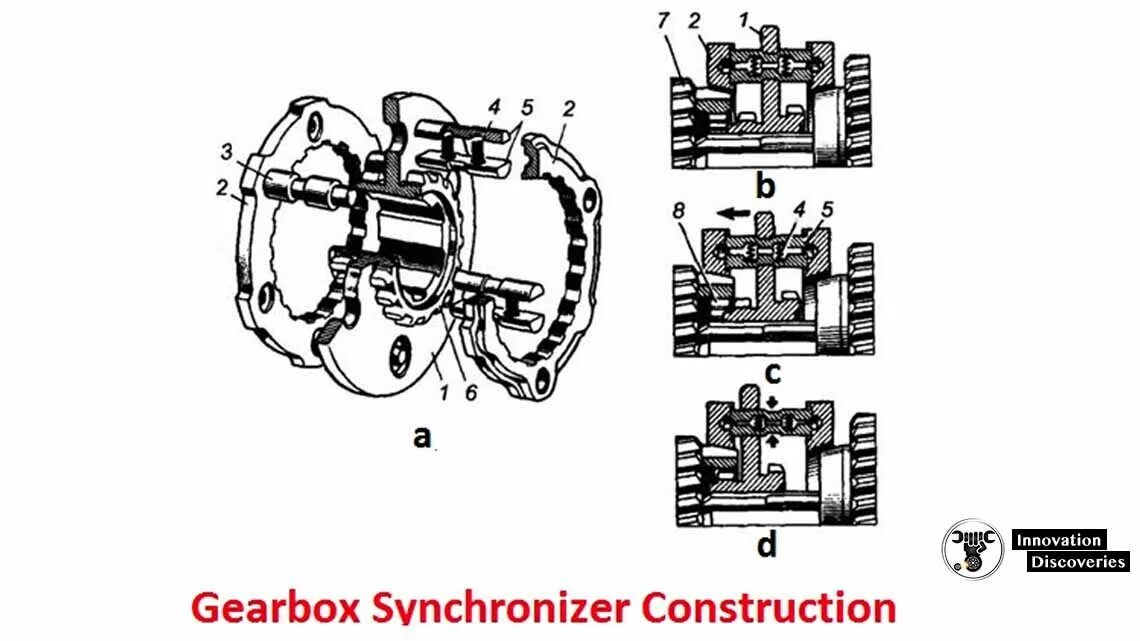 4 5 2
3
2
1 6
a

7 2 1
b

8 4 5
c

d

Innovation
Discoveries

Gearbox Synchronizer Construction