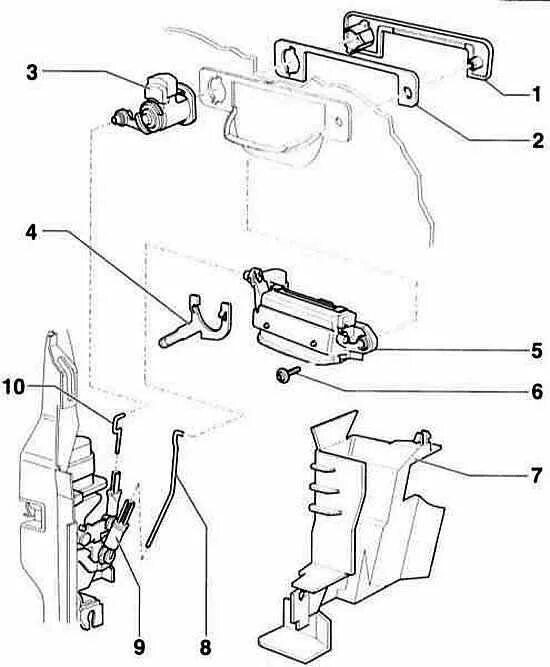 3
1
2
4
5
6
10
7
9
8