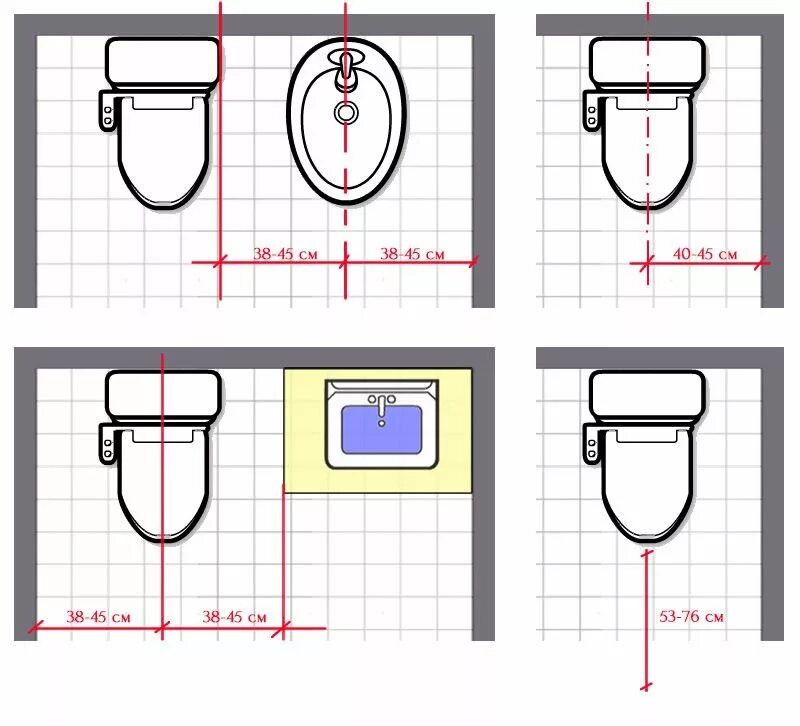 38-45 см
38-45 см

40-45 см

38-45 см
38-45 см

53-76 см