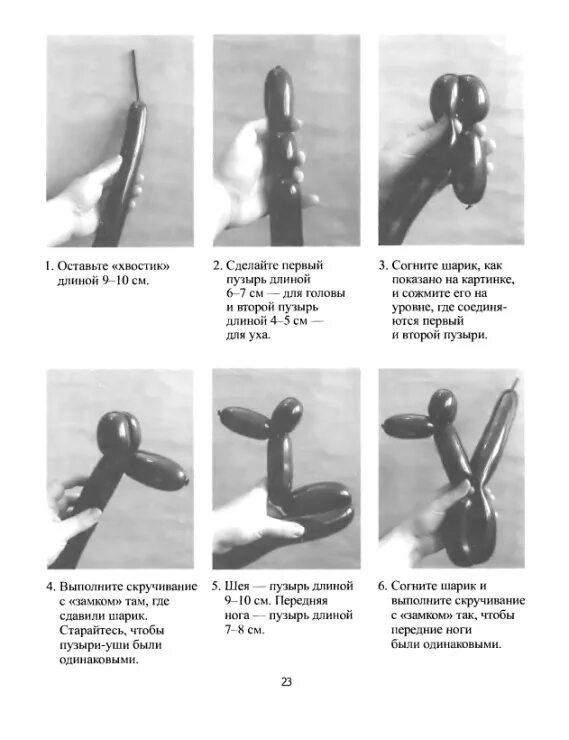 1. Оставьте «хвостик» длиной 9–10 см.

2. Сделайте первый пузырь длиной 6–7 см — для головы и второй пузырь длиной 4–5 см — для уха.

3. Согните шарик, как показано на картинке, и сожмите его на уровне, где соединяются первый и второй пузыри.

4. Выполните скручивание с «замком» там, где сдавили шарик. Старайтесь, чтобы пузыри-уши были одинаковыми.

5. Шея — пузырь длиной 9–10 см. Передняя нога — пузырь длиной 7–8 см.

6. Согните шарик и выполните скручивание с «замком» так, чтобы передние ноги были одинаковыми.

23