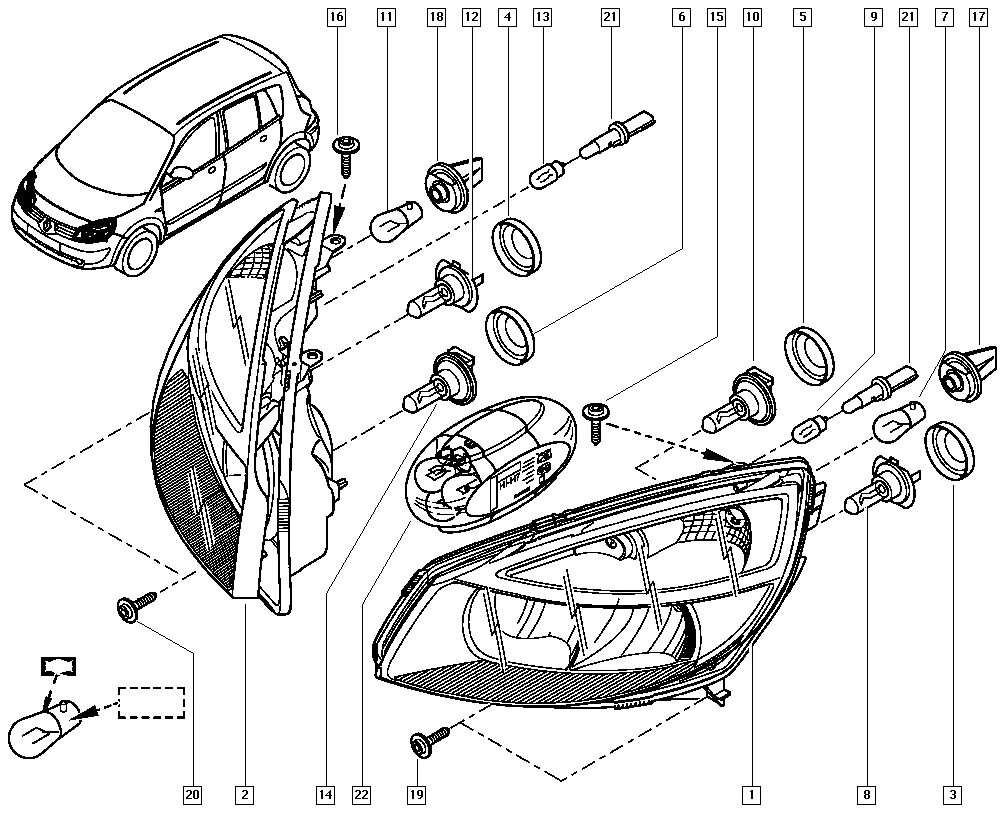 16
11
18
12
4
13
21
6
15
10
5
9
21
7
17
20
2
14
22
19
1
8
3