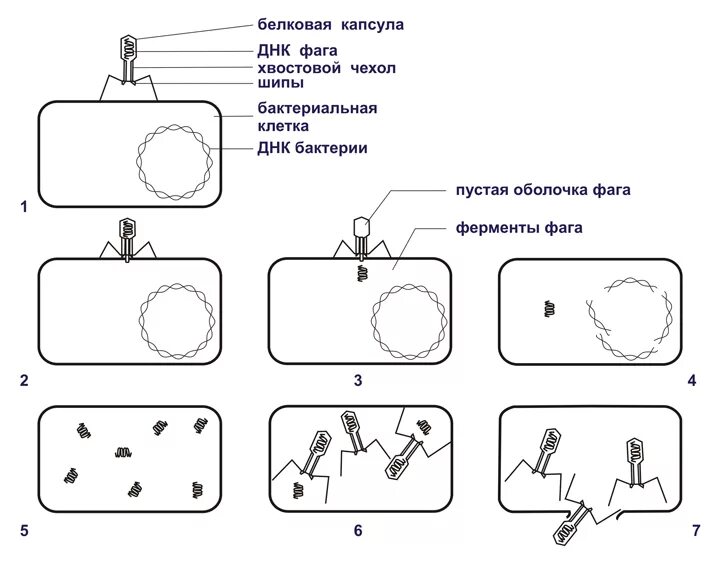 белковая капсула
ДНК фага
хвостовой чехол
шипы
бактериальная клетка
ДНК бактерии

1

пустая оболочка фага
ферменты фага

2

3

4

5

6

7