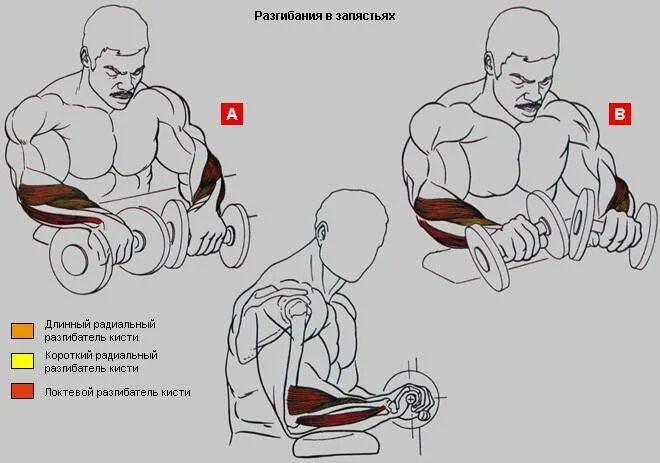 Разгибания в запястьях

A

B

Длинный радиальный разгибатель кисти

Короткий радиальный разгибатель кисти

Локтевой разгибатель кисти