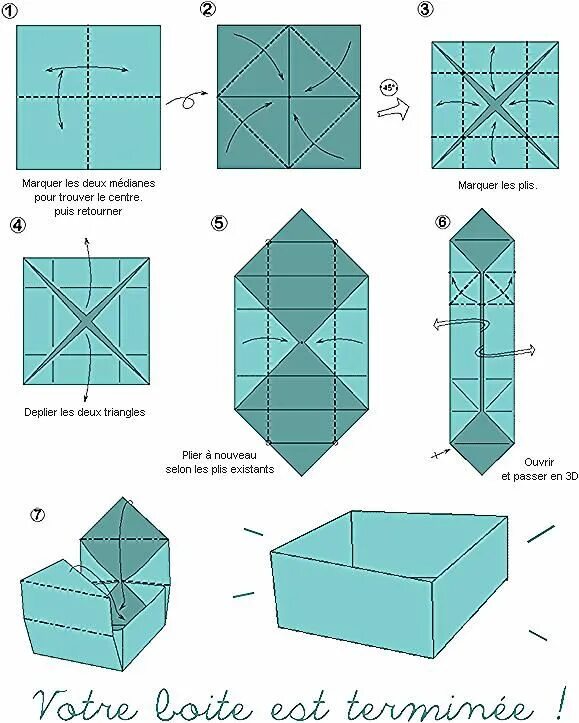 1

Marquer les deux médianes pour trouver le centre. puis retourner

2

45°

3

Marquer les plis.

4

Deplier les deux triangles

5

Plier à nouveau selon les plis existants

6

Ouvrir et passer en 3D

7

Votre boite est terminée !