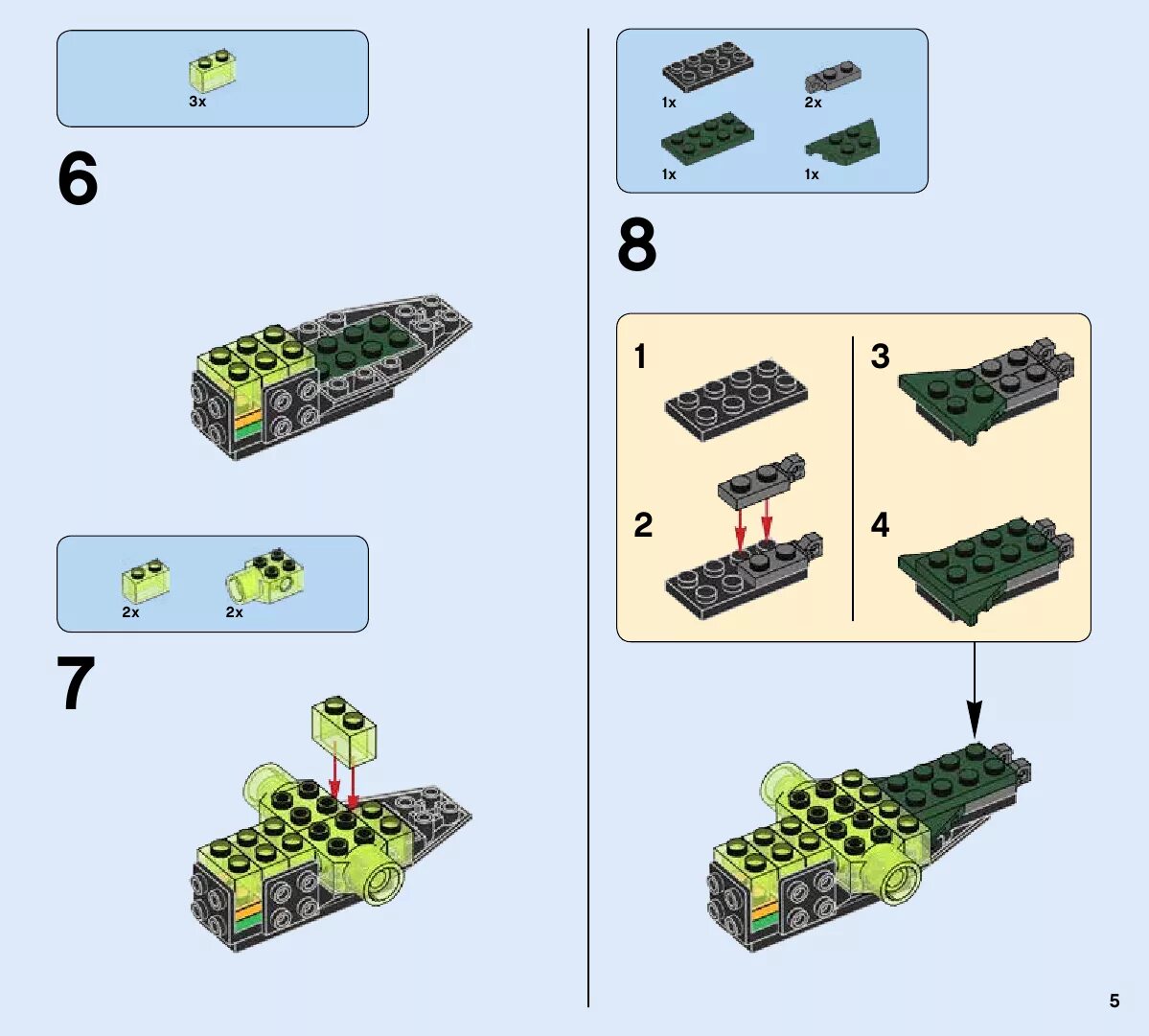 3x

6

2x 2x

7

1x 2x

1x 1x

8

1

2

3

4

5