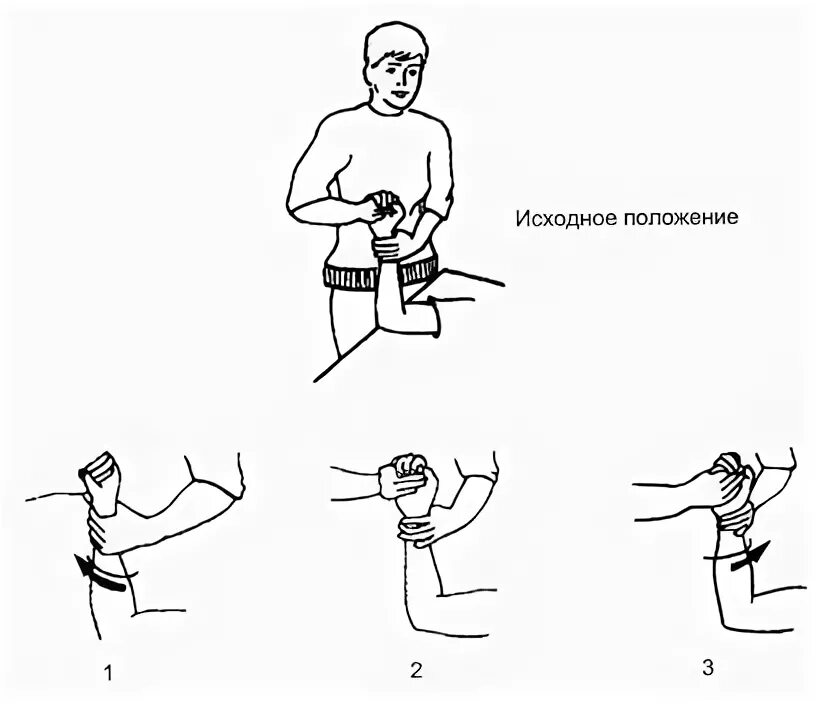 Исходное положение

1

2

3