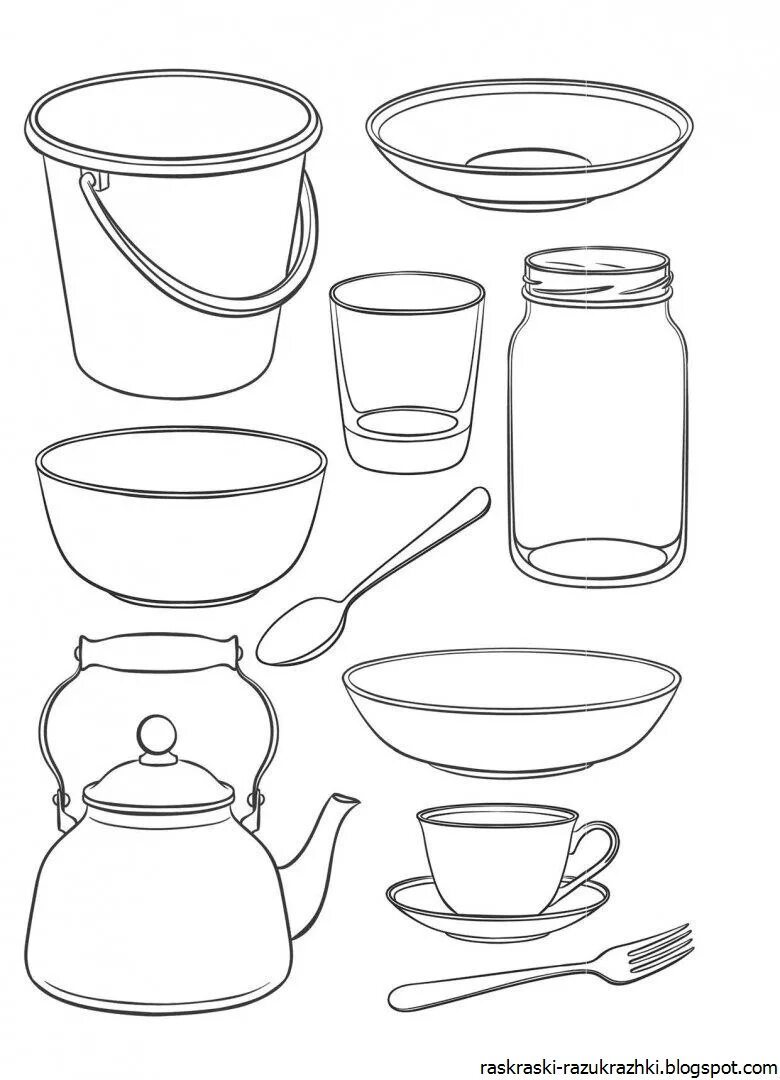 raskraski-razukrazhki.blogspot.com