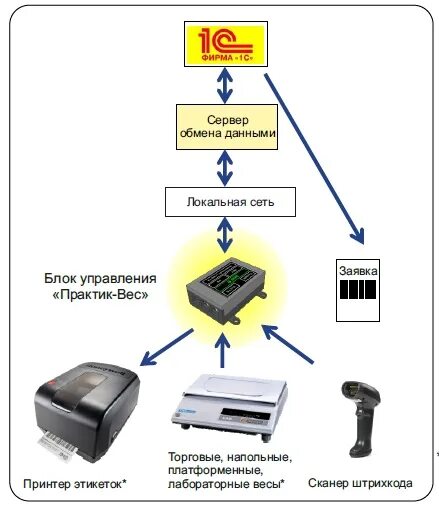 1С
ФИРМА «1С»

Сервер обмена данными

Локальная сеть

Блок управления «Практик-Вес»

Заявка

Принтер этикеток*

Торговые, напольные, платформенные, лабораторные весы*

Сканер штрихкода