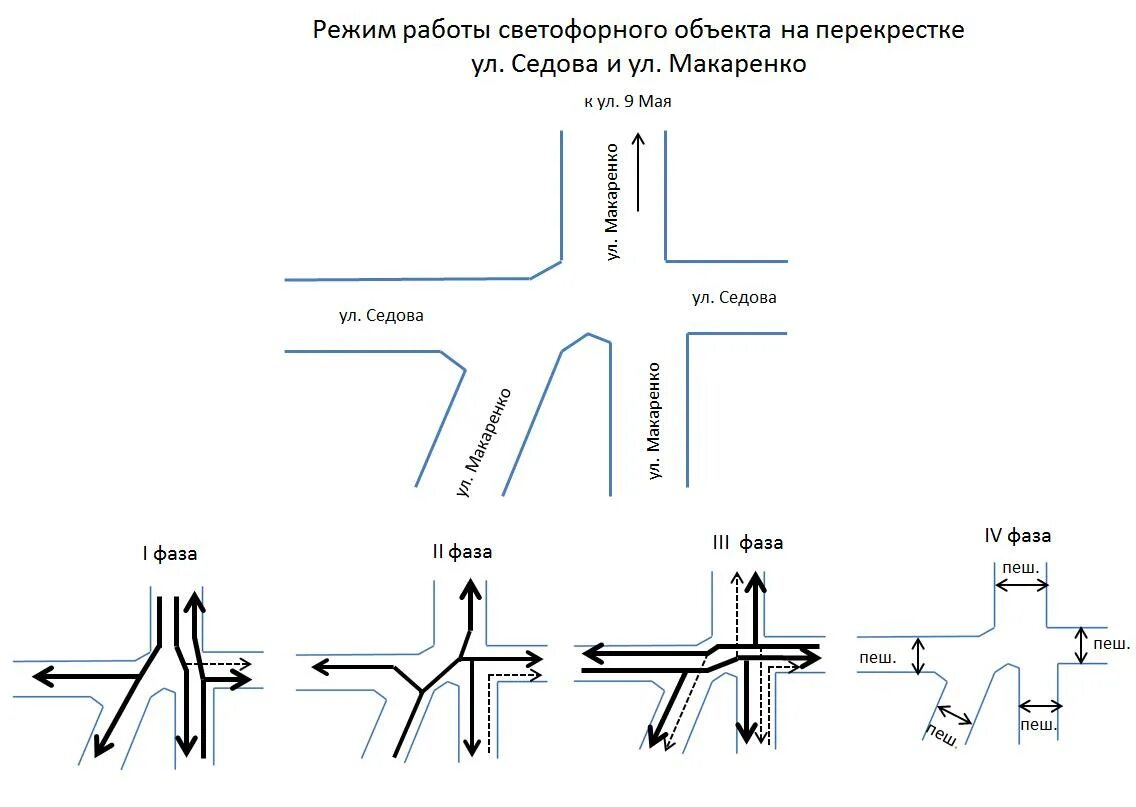 Режим работы светофорного объекта на перекрестке
ул. Седова и ул. Макаренко

к ул. 9 Мая

ул. Макаренко

ул. Седова

ул. Седова

ул. Макаренко

ул. Макаренко

I фаза

II фаза

III фаза

IV фаза

пеш.

пеш.

пеш.

пеш.

пеш.