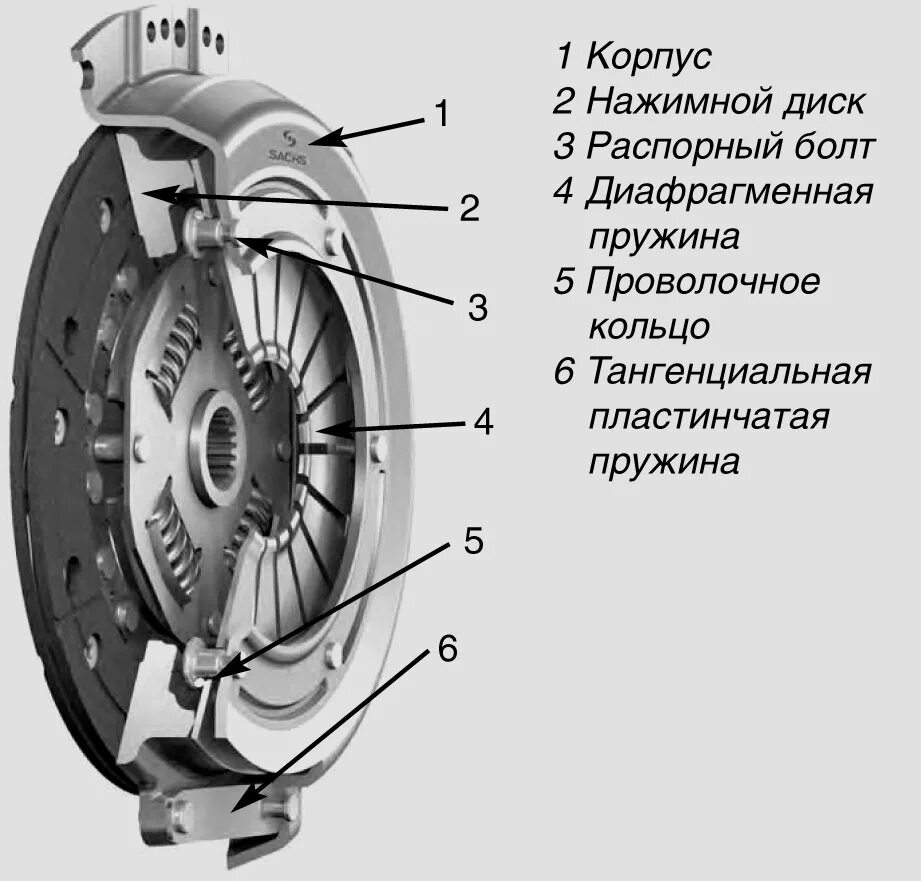 SACHS

1
2
3
4
5
6

1 Корпус
2 Нажимной диск
3 Распорный болт
4 Диафрагменная пружина
5 Проволочное кольцо
6 Тангенциальная пластинчатая пружина