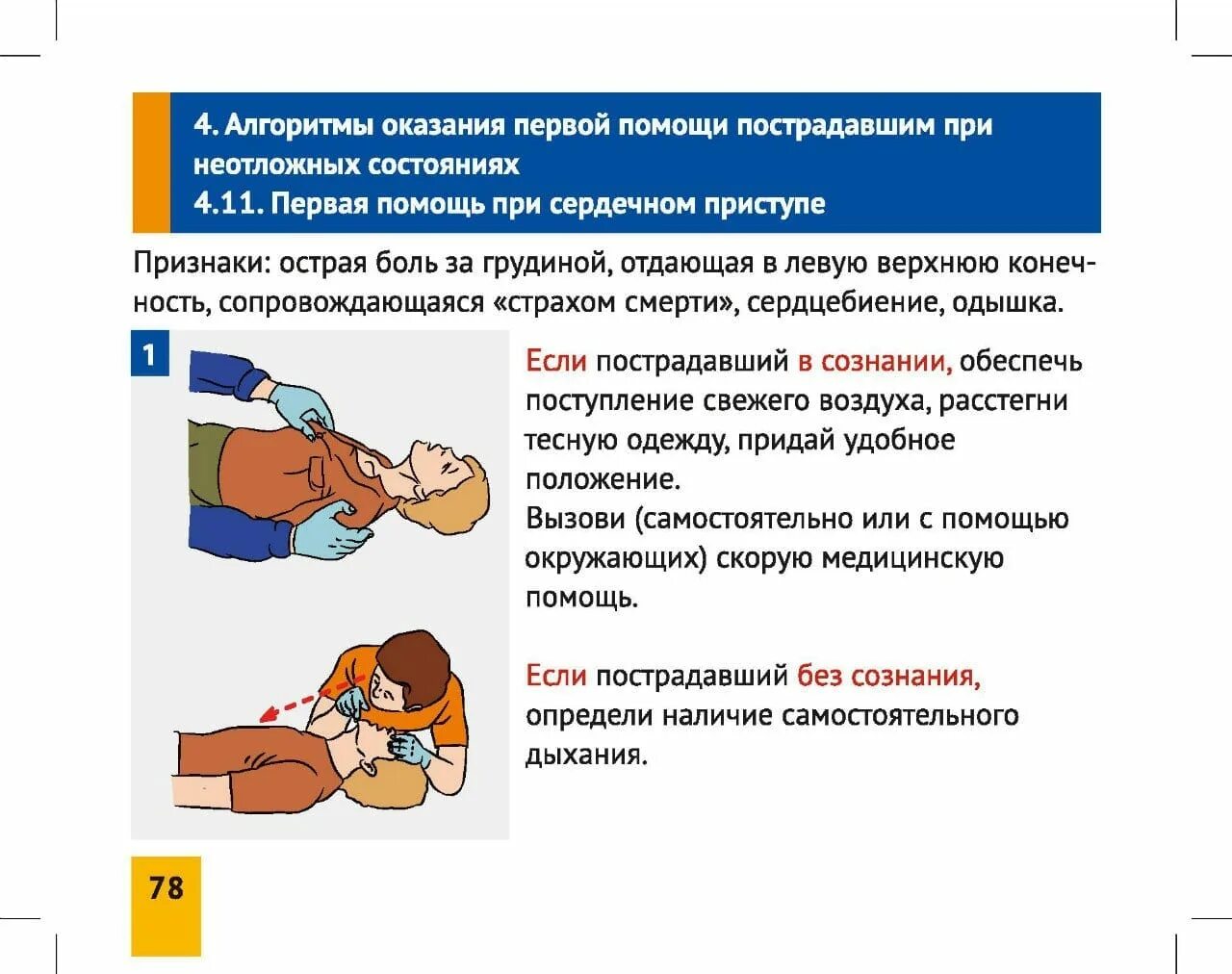 4. Алгоритмы оказания первой помощи пострадавшим при неотложных состояниях
4.11. Первая помощь при сердечном приступе

Признаки: острая боль за грудиной, отдающая в левую верхнюю конечность, сопровождающаяся «страхом смерти», сердцебиение, одышка.

1

Если пострадавший в сознании, обеспечь поступление свежего воздуха, расстегни тесную одежду, придай удобное положение.
Вызови (самостоятельно или с помощью окружающих) скорую медицинскую помощь.

Если пострадавший без сознания, определи наличие самостоятельного дыхания.

78