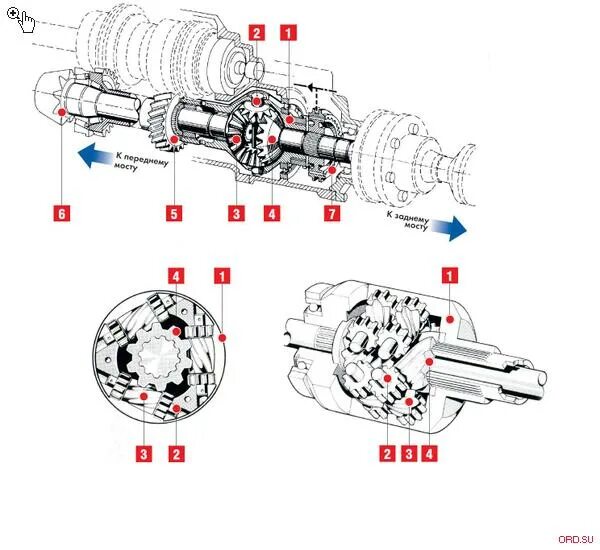 2 1

К переднему мосту

6 5 3 4 7

К заднему мосту

4 1

3 2

1

2 3 4

ORD.SU