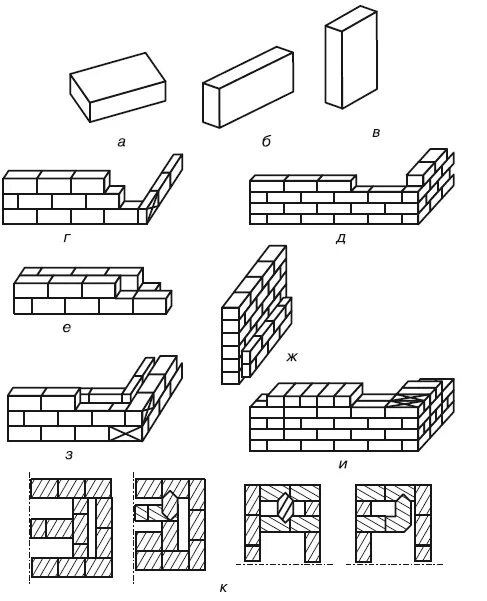 а

б

в

г

д

е

ж

з

и

к