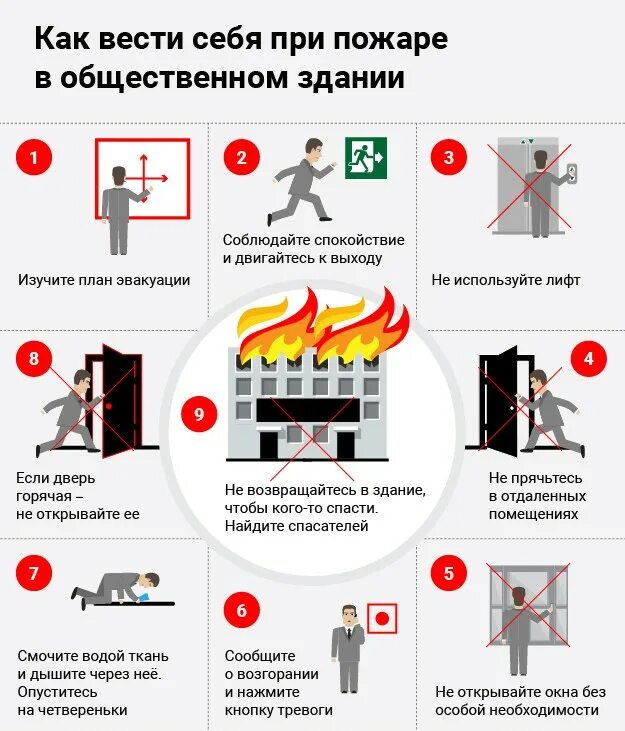 Как вести себя при пожаре в общественном здании

1
Изучите план эвакуации

2
Соблюдайте спокойствие и двигайтесь к выходу

3
Не используйте лифт

8
Если дверь горячая – не открывайте ее

9
Не возвращайтесь в здание, чтобы кого-то спасти. Найдите спасателей

4
Не прячьтесь в отдаленных помещениях

7
Смочите водой ткань и дышите через неё. Опуститесь на четвереньки

6
Сообщите о возгорании и нажмите кнопку тревоги

5
Не открывайте окна без особой необходимости