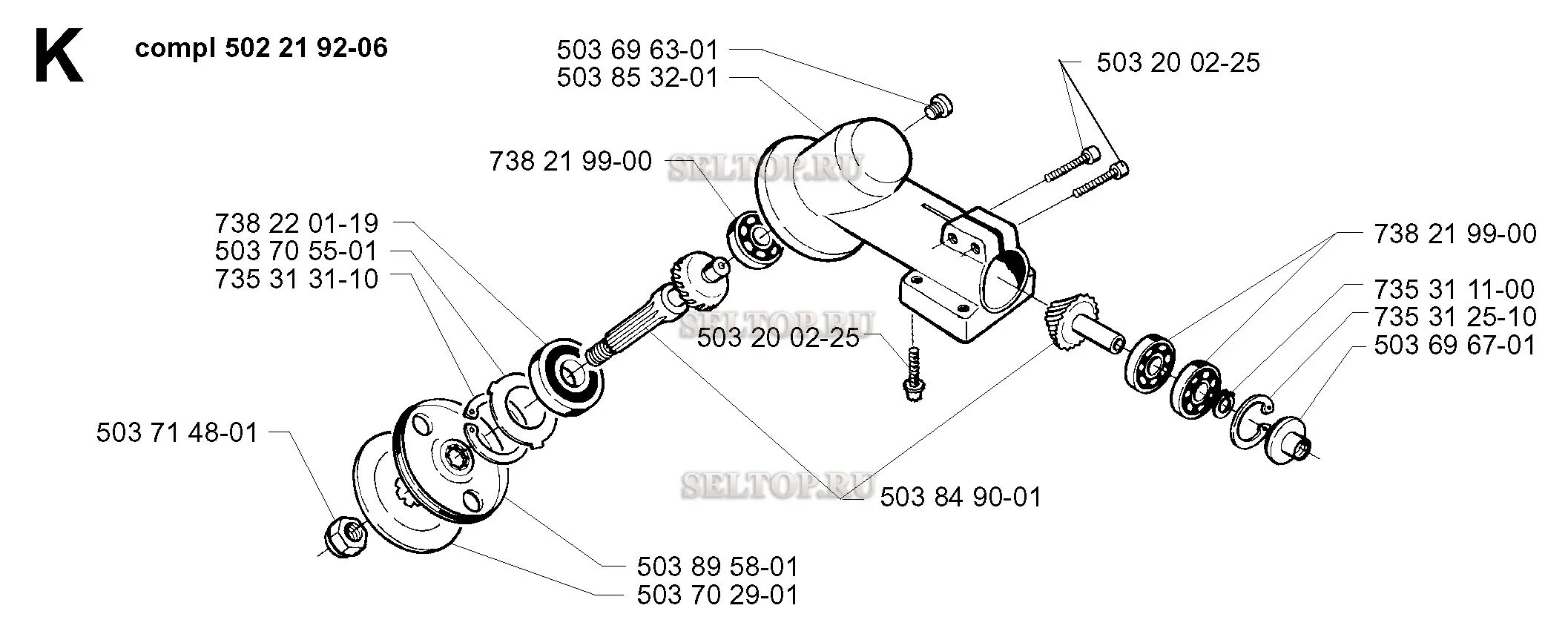 K compl 502 21 92-06

503 69 63-01
503 85 32-01

503 20 02-25

738 21 99-00

SELTOP.RU

738 22 01-19
503 70 55-01
735 31 31-10

738 21 99-00

735 31 11-00
735 31 25-10
503 69 67-01

SELTOP.RU

503 20 02-25

503 71 48-01

SELTOP.RU

503 84 90-01

503 89 58-01
503 70 29-01