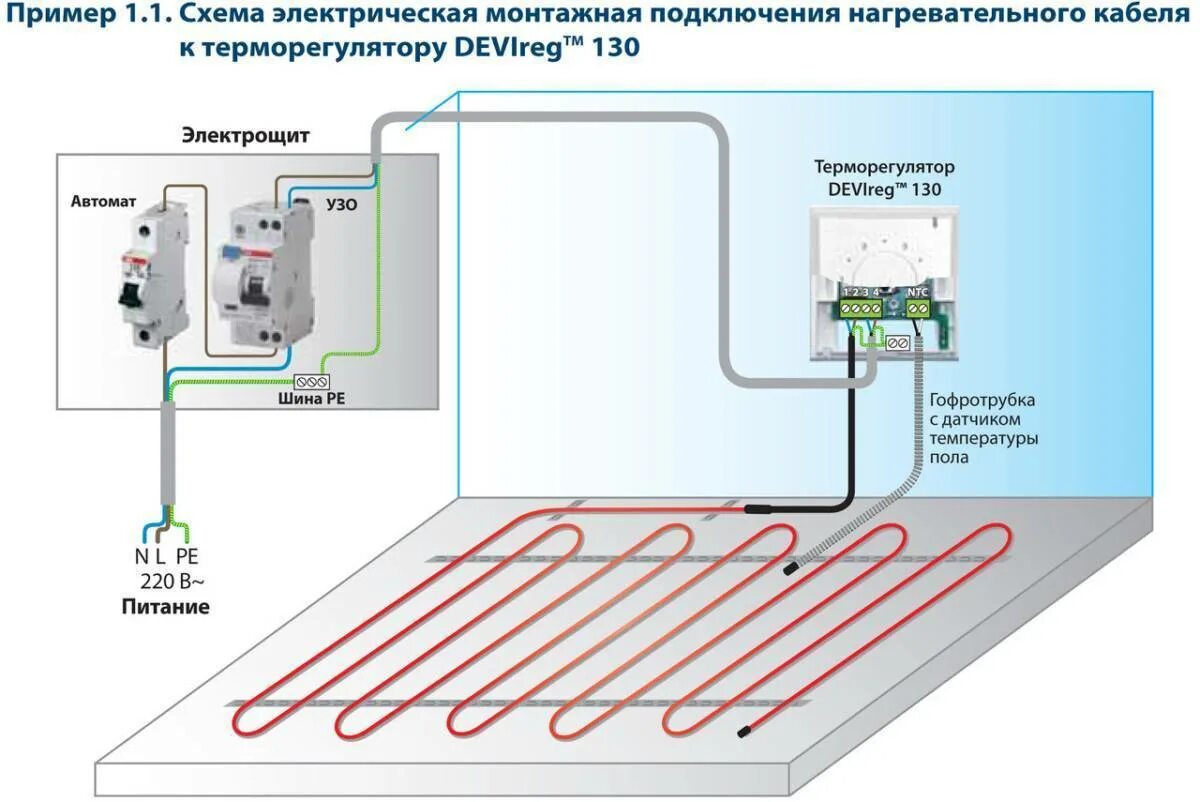 Пример 1.1. Схема электрическая монтажная подключения нагревательного кабеля к терморегулятору DEVIreg™ 130

Электрощит

Автомат

УЗО

Шина PE

N L PE
220 В~
Питание

Терморегулятор DEVIreg™ 130

1 2 3 4

NTC

Гофротрубка с датчиком температуры пола