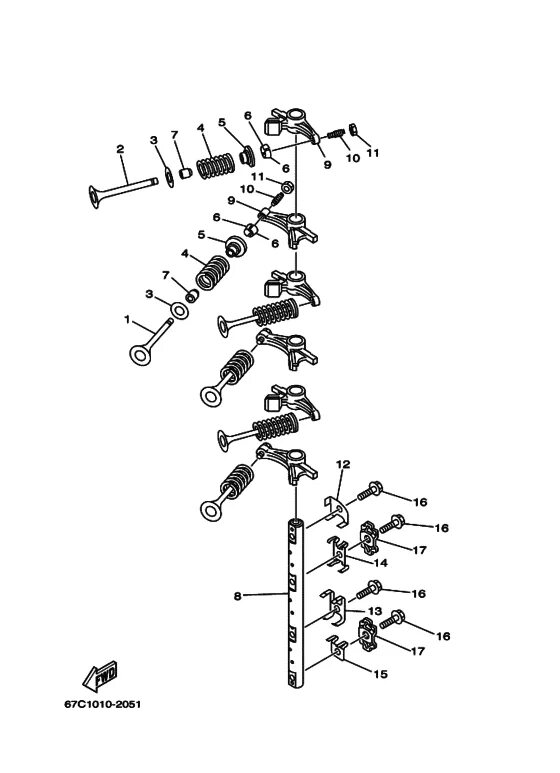 2
3
7
4
5
6
6
9
10
11
11
10
9
6
6
5
4
7
3
1
12
16
16
17
14
8
16
13
16
17
15
FWD
67C1010-2051