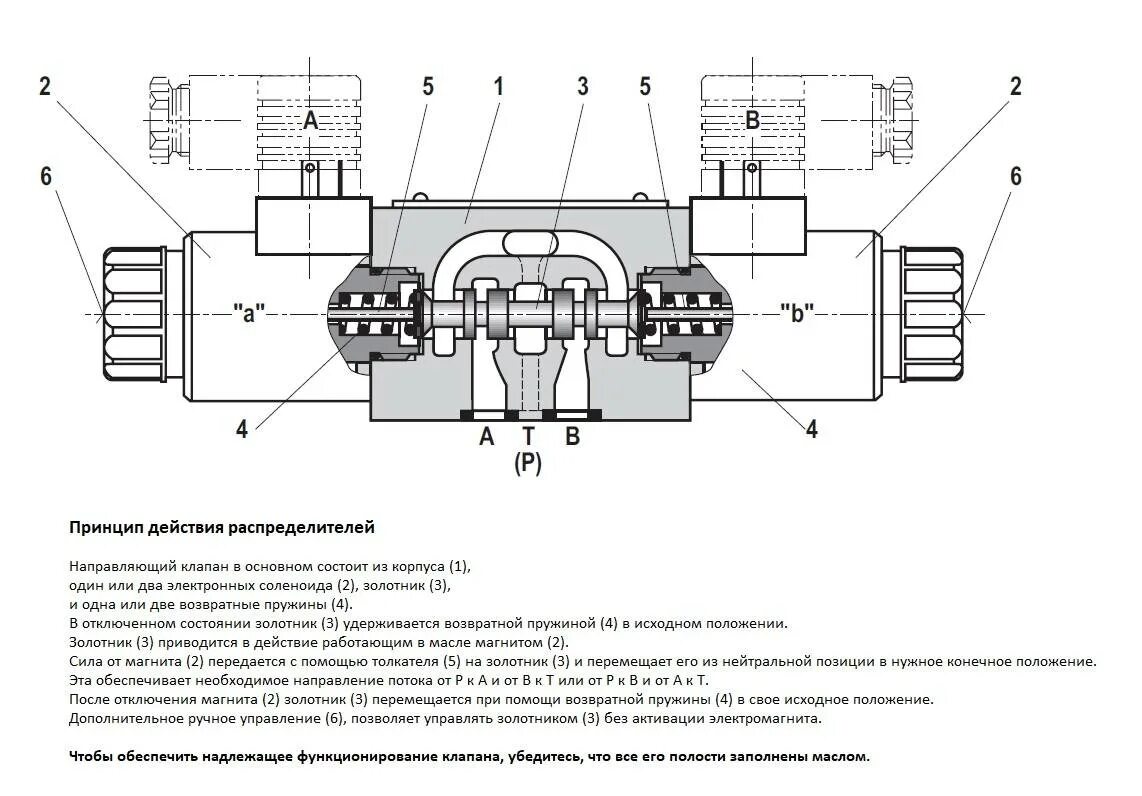 2
5
1
3
5
2
A
B
6
6
"a"
"b"
4
4
A T B
(P)

Принцип действия распределителей

Направляющий клапан в основном состоит из корпуса (1),
один или два электронных соленоида (2), золотник (3),
и одна или две возвратные пружины (4).
В отключенном состоянии золотник (3) удерживается возвратной пружиной (4) в исходном положении.
Золотник (3) приводится в действие работающим в масле магнитом (2).
Сила от магнита (2) передается с помощью толкателя (5) на золотник (3) и перемещает его из нейтральной позиции в нужное конечное положение.
Эта обеспечивает необходимое направление потока от P к A и от B к T или от P к B и от A к T.
После отключения магнита (2) золотник (3) перемещается при помощи возвратной пружины (4) в свое исходное положение.
Дополнительное ручное управление (6), позволяет управлять золотником (3) без активации электромагнита.

Чтобы обеспечить надлежащее функционирование клапана, убедитесь, что все его полости заполнены маслом.