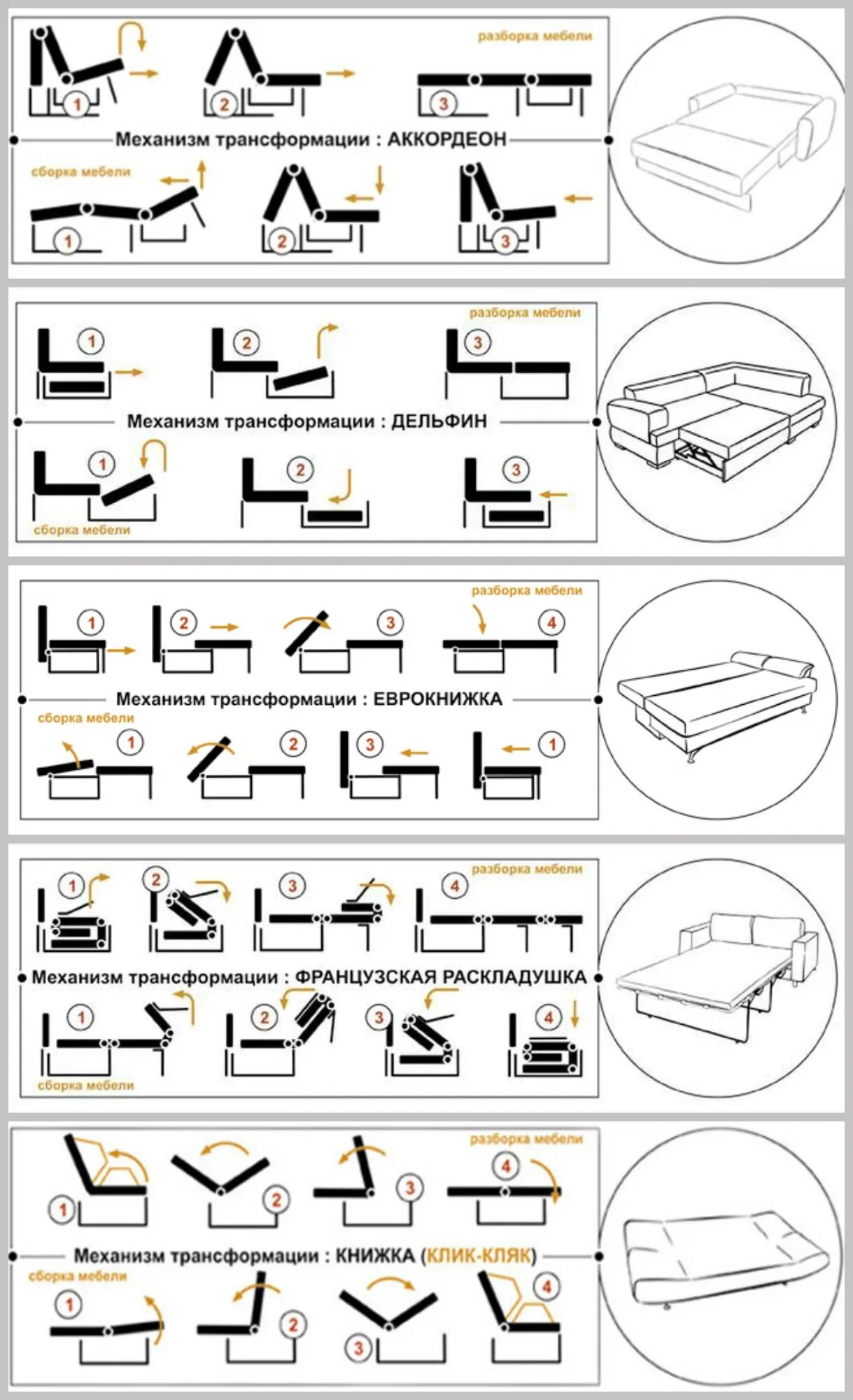 разборка мебели

1 2 3

Механизм трансформации : АККОРДЕОН

сборка мебели

1 2 3

разборка мебели

1 2 3

Механизм трансформации : ДЕЛЬФИН

1 2 3

сборка мебели

разборка мебели

1 2 3 4

Механизм трансформации : ЕВРОКНИЖКА

сборка мебели

1 2 3 1

разборка мебели

1 2 3 4

Механизм трансформации : ФРАНЦУЗСКАЯ РАСКЛАДУШКА

1 2 3 4

сборка мебели

разборка мебели

1 2 3 4

Механизм трансформации : КНИЖКА (КЛИК-КЛЯК)

сборка мебели

1 2 3 4