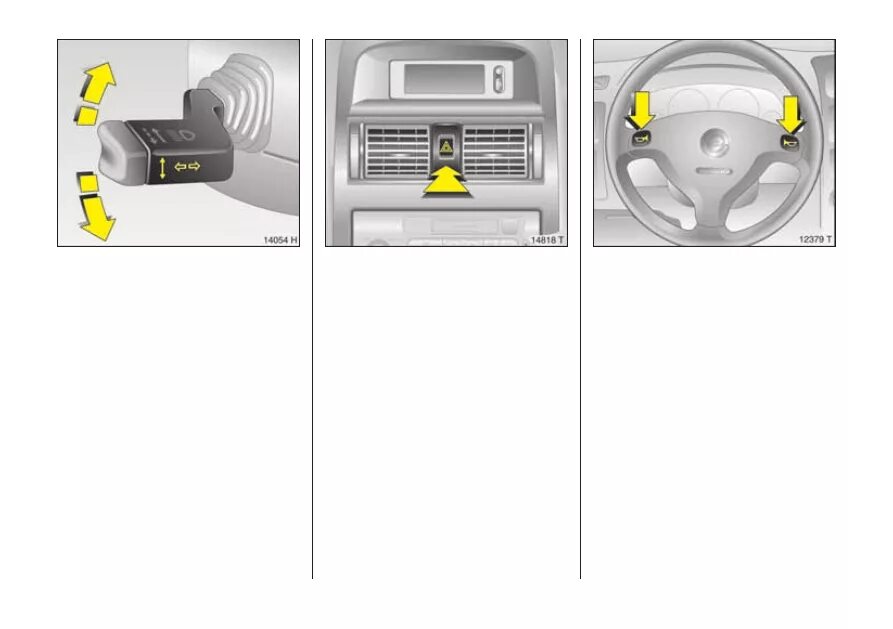 14054 H

14818 T

12379 T