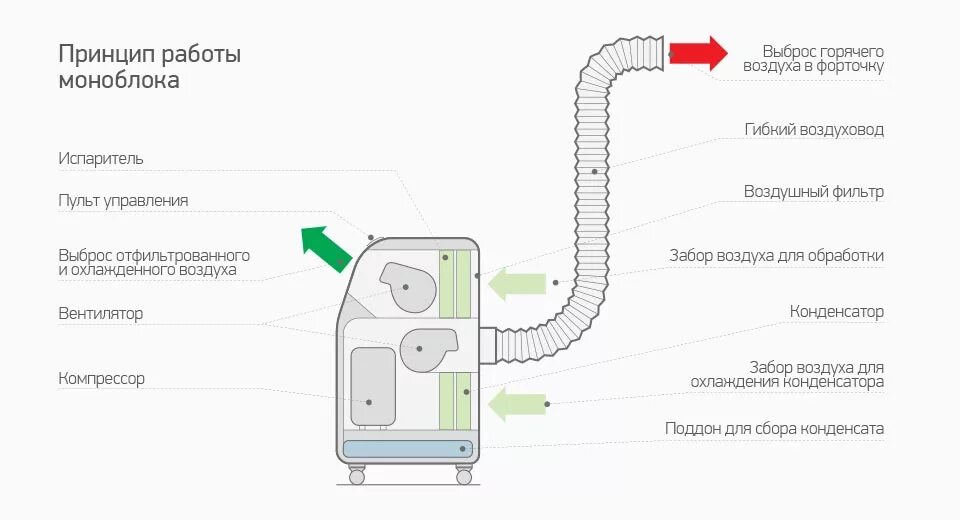 Принцип работы моноблока

Испаритель

Пульт управления

Выброс отфильтрованного и охлажденного воздуха

Вентилятор

Компрессор

Выброс горячего воздуха в форточку

Гибкий воздуховод

Воздушный фильтр

Забор воздуха для обработки

Конденсатор

Забор воздуха для охлаждения конденсатора

Поддон для сбора конденсата