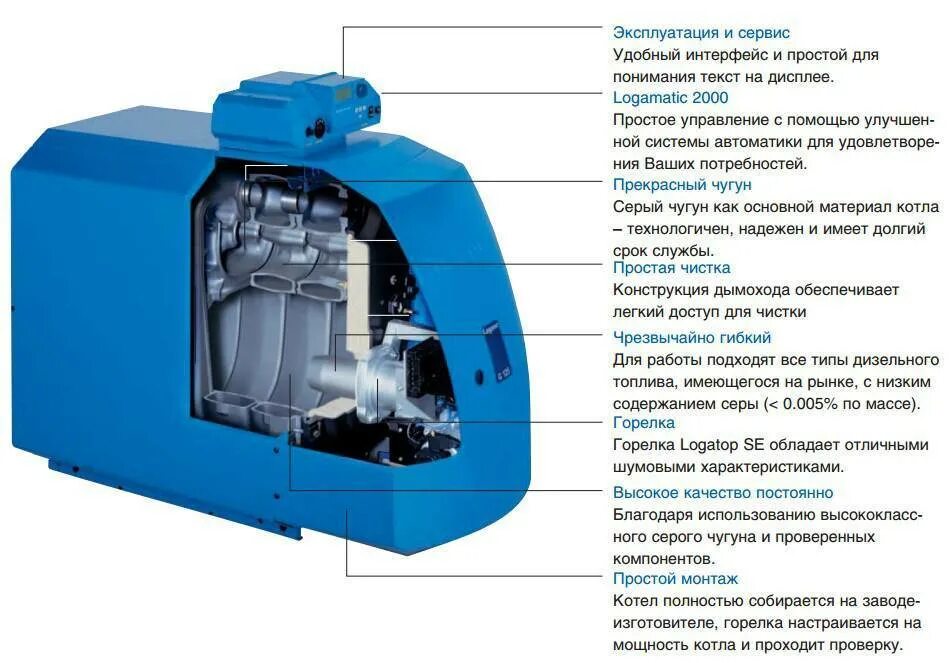 Эксплуатация и сервис
Удобный интерфейс и простой для понимания текст на дисплее.

Logamatic 2000
Простое управление с помощью улучшенной системы автоматики для удовлетворения Ваших потребностей.

Прекрасный чугун
Серый чугун как основной материал котла – технологичен, надежен и имеет долгий срок службы.

Простая чистка
Конструкция дымохода обеспечивает легкий доступ для чистки

Чрезвычайно гибкий
Для работы подходят все типы дизельного топлива, имеющегося на рынке, с низким содержанием серы (< 0.005% по массе).

Горелка
Горелка Logatop SE обладает отличными шумовыми характеристиками.

Высокое качество постоянно
Благодаря использованию высококлассного серого чугуна и проверенных компонентов.

Простой монтаж
Котел полностью собирается на заводе-изготовителе, горелка настраивается на мощность котла и проходит проверку.