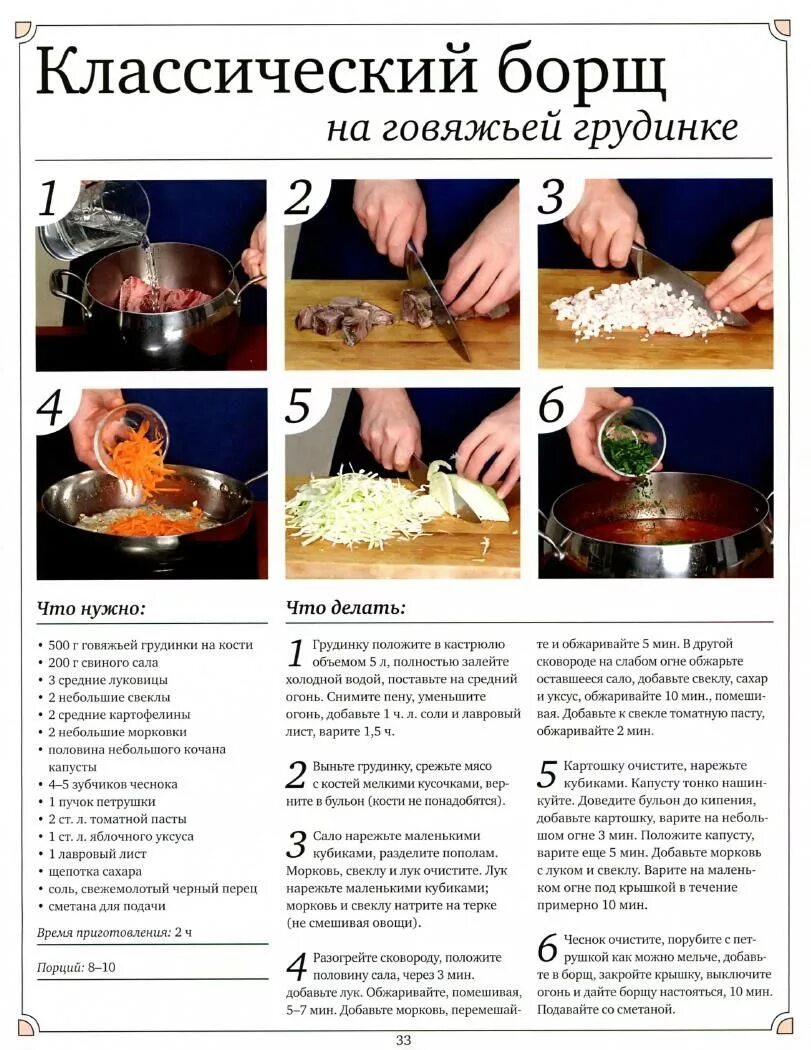 Классический борщ
на говяжьей грудинке

1 2 3 4 5 6

Что нужно:

• 500 г говяжьей грудинки на кости
• 200 г свиного сала
• 3 средние луковицы
• 2 небольшие свеклы
• 2 средние картофелины
• 2 небольшие морковки
• половина небольшого кочана капусты
• 4–5 зубчиков чеснока
• 1 пучок петрушки
• 2 ст. л. томатной пасты
• 1 ст. л. яблочного уксуса
• 1 лавровый лист
• щепотка сахара
• соль, свежемолотый черный перец
• сметана для подачи

Время приготовления: 2 ч

Порций: 8–10

Что делать:

1 Грудинку положите в кастрюлю объемом 5 л, полностью залейте холодной водой, поставьте на средний огонь. Снимите пену, уменьшите огонь, добавьте 1 ч. л. соли и лавровый лист, варите 1,5 ч.

2 Выньте грудинку, срежьте мясо с костей мелкими кусочками, верните в бульон (кости не понадобятся).

3 Сало нарежьте маленькими кубиками, разделите пополам. Морковь, свеклу и лук очистите. Лук нарежьте маленькими кубиками; морковь и свеклу натрите на терке (не смешивая овощи).

4 Разогрейте сковороду, положите половину сала, через 3 мин. добавьте лук. Обжаривайте, помешивая, 5–7 мин. Добавьте морковь, перемешайте и обжаривайте 5 мин. В другой сковороде на слабом огне обжарьте оставшееся сало, добавьте свеклу, сахар и уксус, обжаривайте 10 мин., помешивая. Добавьте к свекле томатную пасту, обжаривайте 2 мин.

5 Картошку очистите, нарежьте кубиками. Капусту тонко нашинкуйте. Доведите бульон до кипения, добавьте картошку, варите на небольшом огне 3 мин. Положите капусту, варите еще 5 мин. Добавьте морковь с луком и свеклу. Варите на маленьком огне под крышкой в течение примерно 10 мин.

6 Чеснок очистите, порубите с петрушкой как можно мельче, добавьте в борщ, закройте крышку, выключите огонь и дайте борщу настояться, 10 мин. Подавайте со сметаной.

33