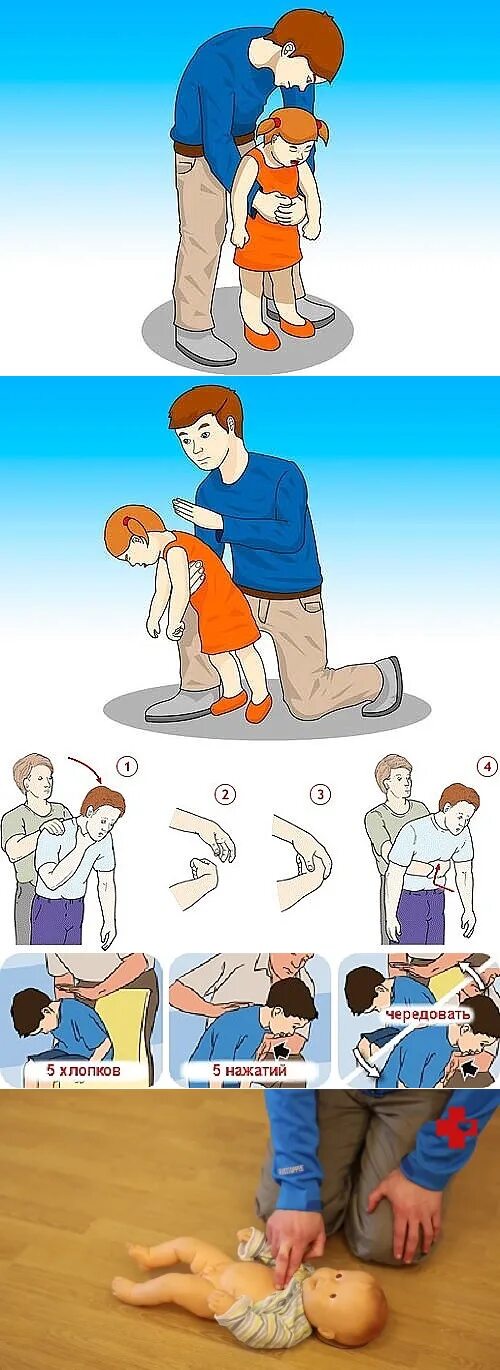 1

2

3

4

5 хлопков

5 нажатий

чередовать