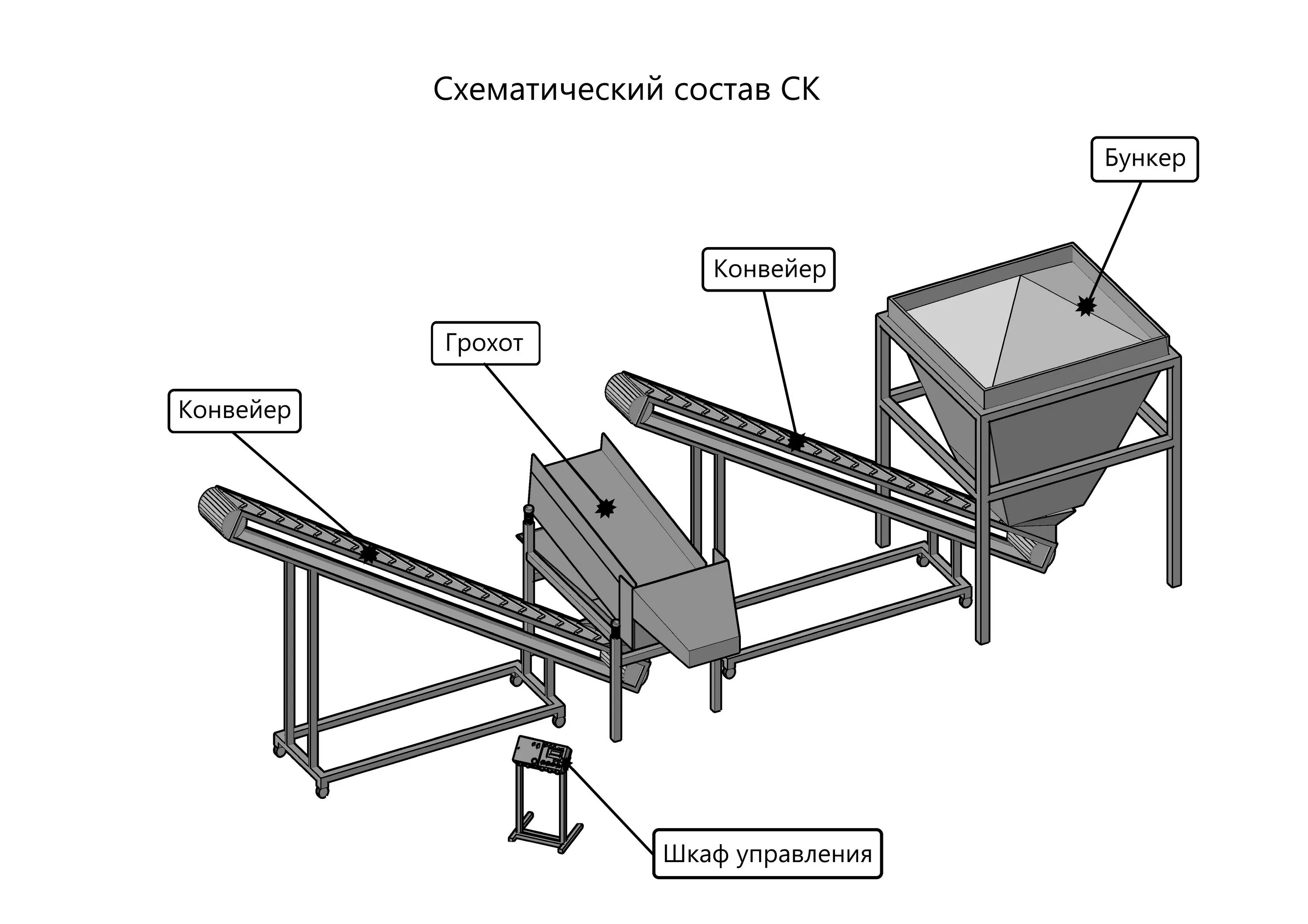 Схематический состав СК

Бункер

Конвейер

Грохот

Конвейер

Шкаф управления