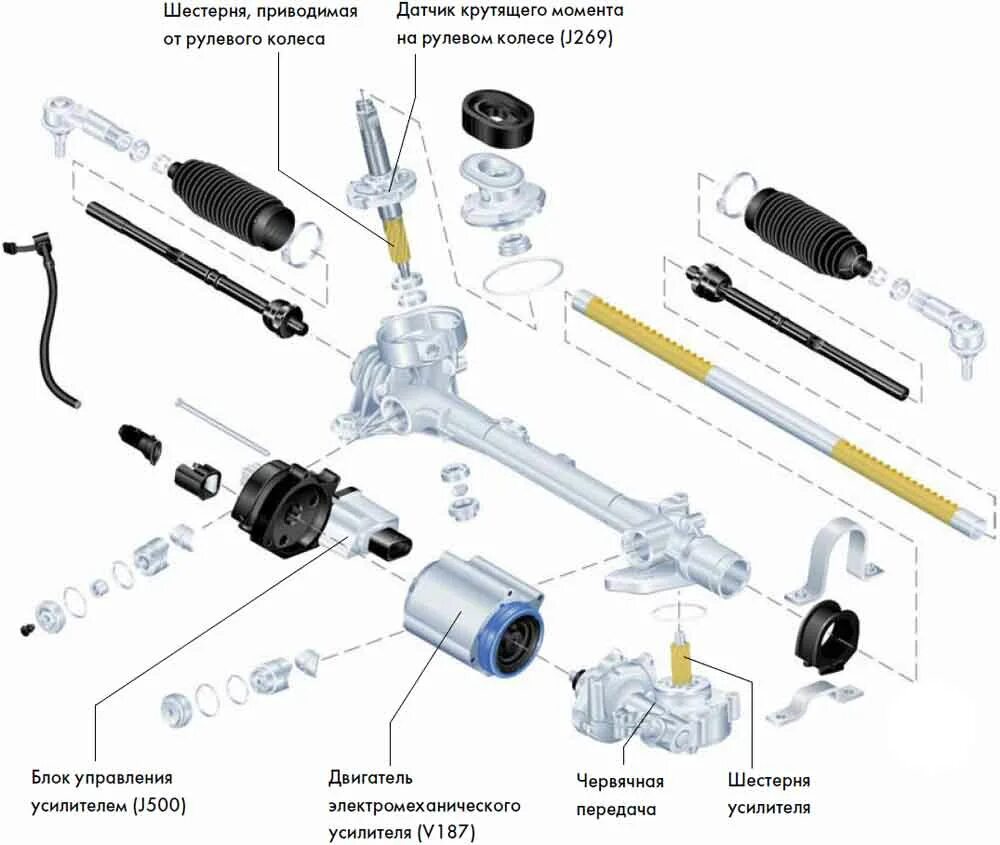 Шестерня, приводимая от рулевого колеса

Датчик крутящего момента на рулевом колесе (J269)

Блок управления усилителем (J500)

Двигатель электромеханического усилителя (V187)

Червячная передача

Шестерня усилителя